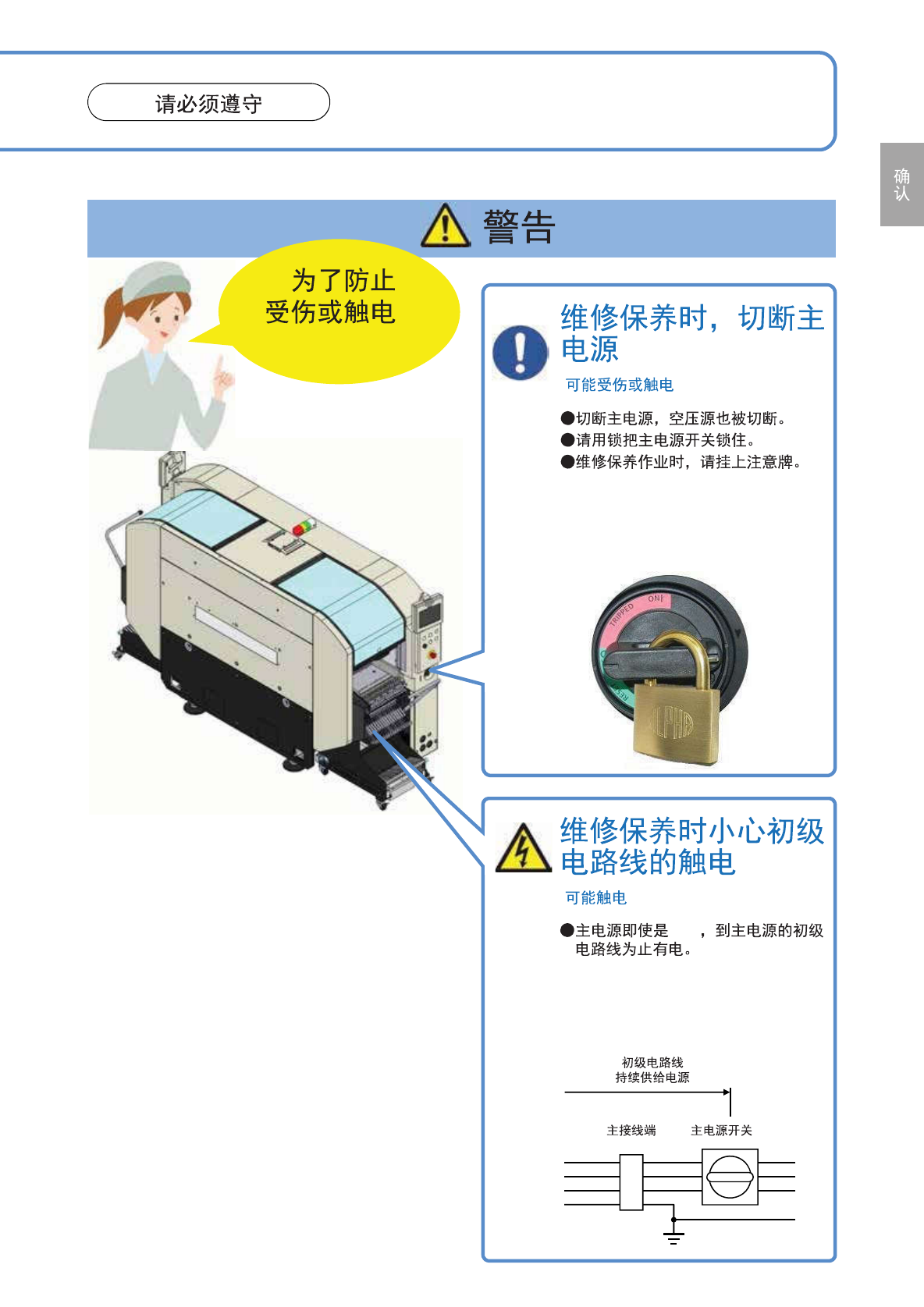 请必须遵守

确认

警告

为了防止受伤或触电

维修保养时，切断主电源

可能受伤或触电

●切断主电源，空压源也被切断。
●请用锁把主电源开关锁住。
●维修保养作业时，请挂上注意牌。

TRIPPED
ON

维修保养时小心初级电路线的触电

可能触电

●主电源即使是 ，到主电源的初级电路线为止有电。

初级电路线
持续供给电源

主接线端
主电源开关