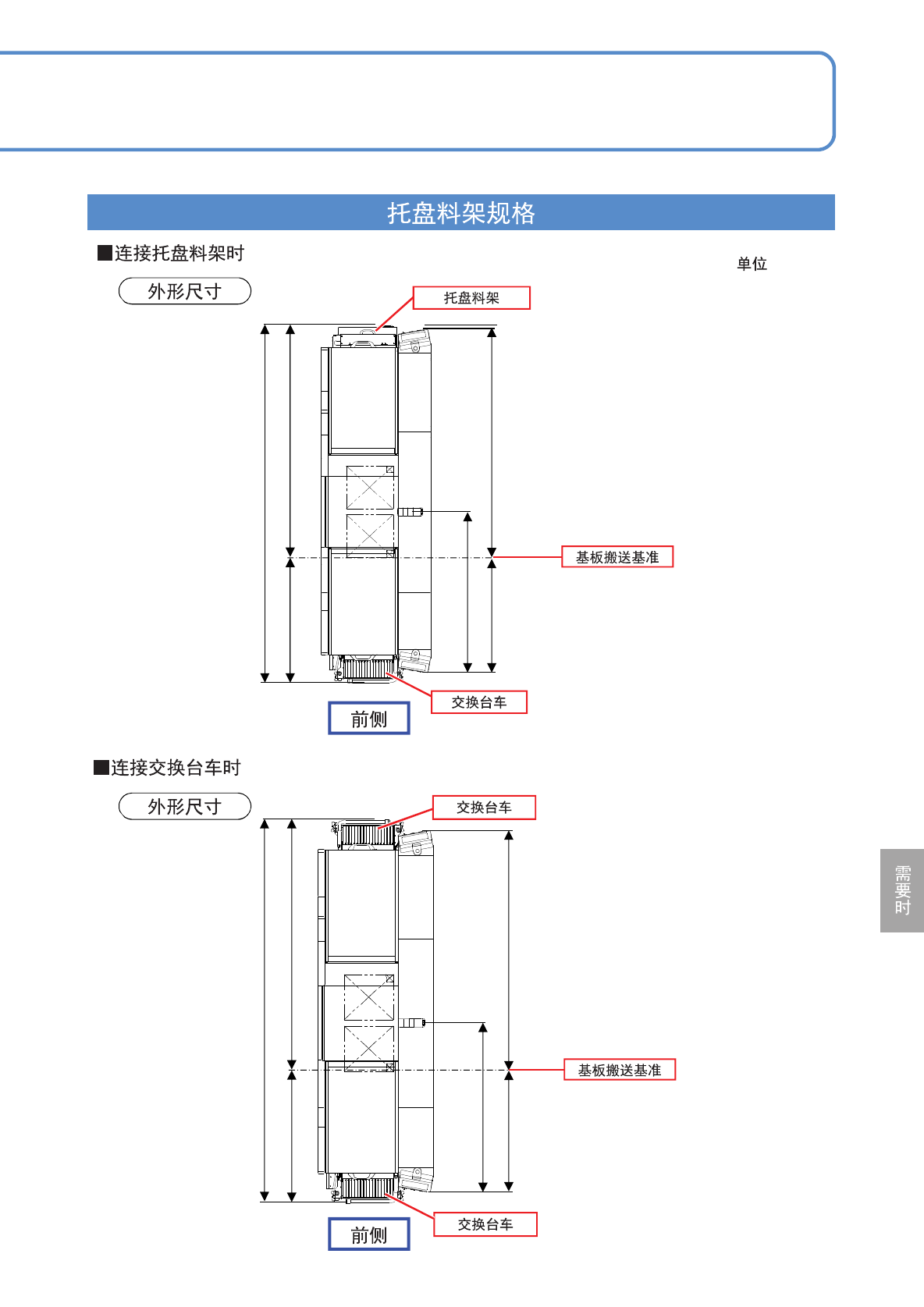 托盘料架规格

■连接托盘料架时

单位

外形尺寸

托盘料架

基板搬送基准

交换台车

前侧

■连接交换台车时

外形尺寸

交换台车

基板搬送基准

交换台车

前侧

需要时