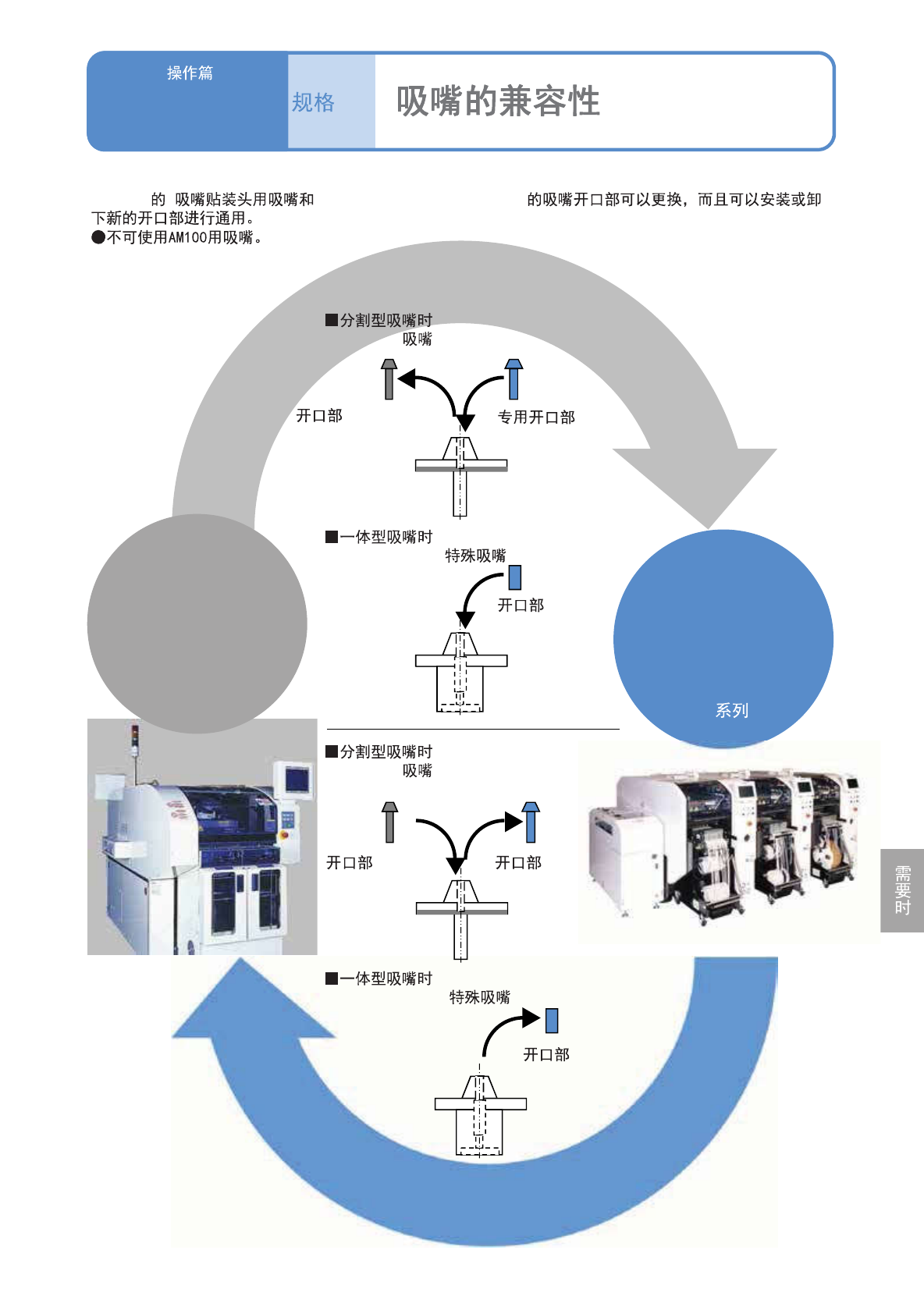 操作篇

规格

吸嘴的兼容性

的 吸嘴贴装头用吸嘴和 的吸嘴开口部可以更换，而且可以安装或卸下新的开口部进行通用。
●不可使用AM100用吸嘴。

■分割型吸嘴时
吸嘴

开口部

专用开口部

■一体型吸嘴时
特殊吸嘴

开口部

系列

■分割型吸嘴时
吸嘴

开口部

开口部

■一体型吸嘴时
特殊吸嘴

开口部

需要时