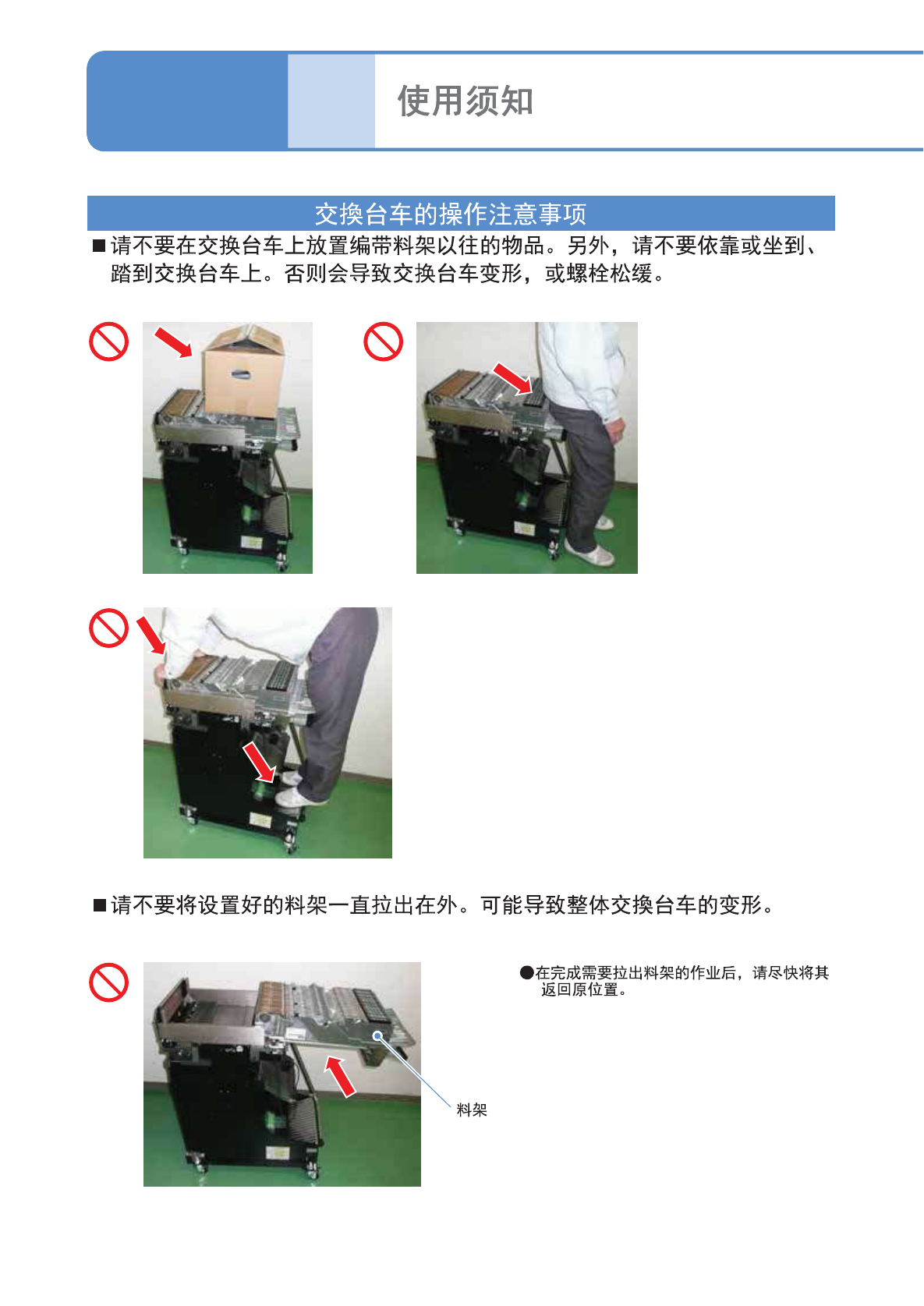 使用须知

交换台车的操作注意事项

■请不要在交换台车上放置编带料架以往的物品。另外，请不要依靠或坐到、踏到交换台车上。否则会导致交换台车变形，或螺栓松缓。

■请不要将设置好的料架一直拉出在外。可能导致整体交换台车的变形。

●在完成需要拉出料架的作业后，请尽快将其返回原位置。

料架