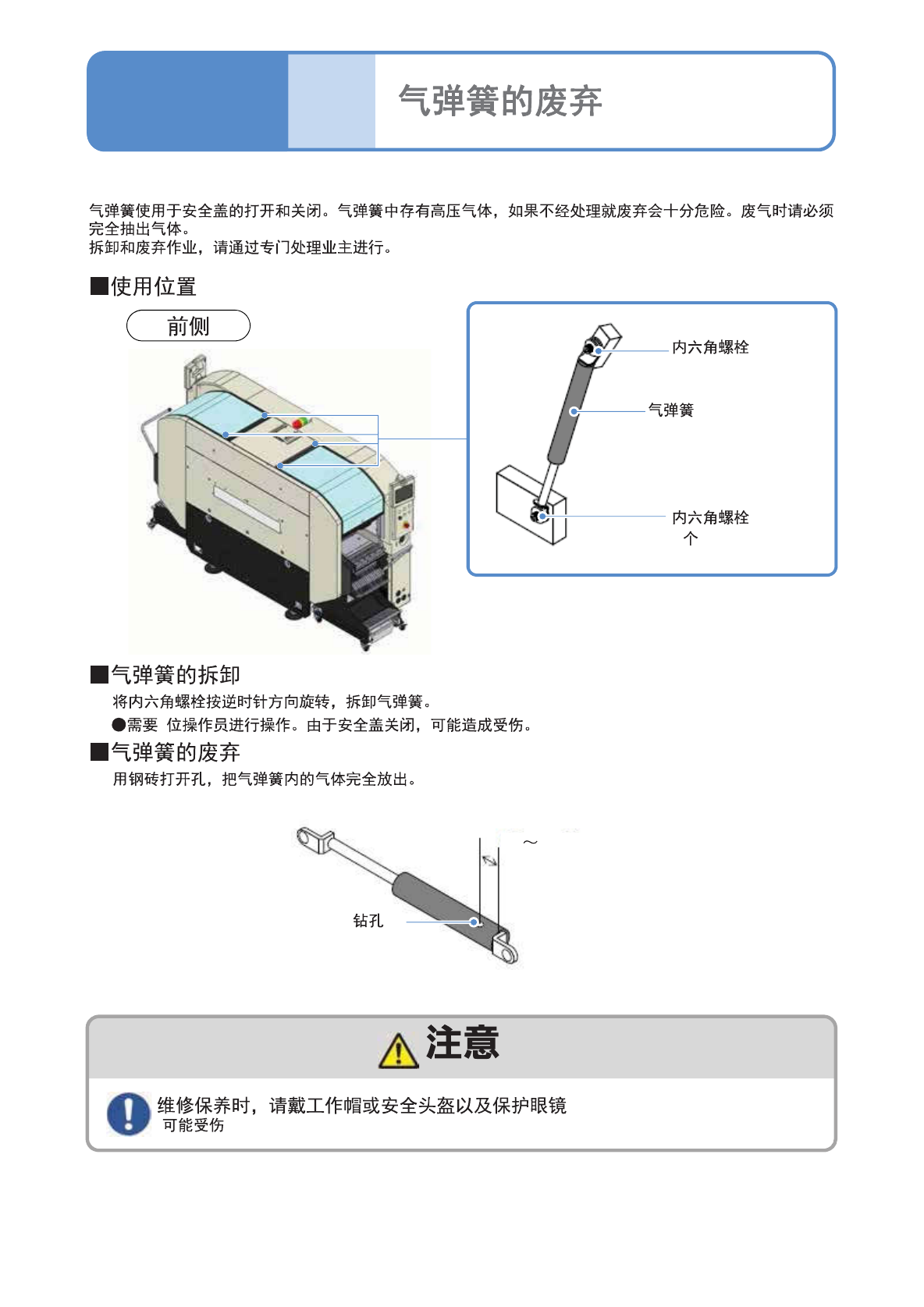 气弹簧的废弃

气弹簧使用于安全盖的打开和关闭。气弹簧中存有高压气体，如果不经处理就废弃会十分危险。废气时请必须完全抽出气体。
拆卸和废弃作业，请通过专门处理业主进行。

■使用位置

前侧

内六角螺栓
气弹簧
内六角螺栓
个

■气弹簧的拆卸
将内六角螺栓按逆时针方向旋转，拆卸气弹簧。
●需要 位操作员进行操作。由于安全盖关闭，可能造成受伤。

■气弹簧的废弃
用钢砖打开孔，把气弹簧内的气体完全放出。

~
钻孔

注意

维修保养时，请戴工作帽或安全头盔以及保护眼镜
可能受伤