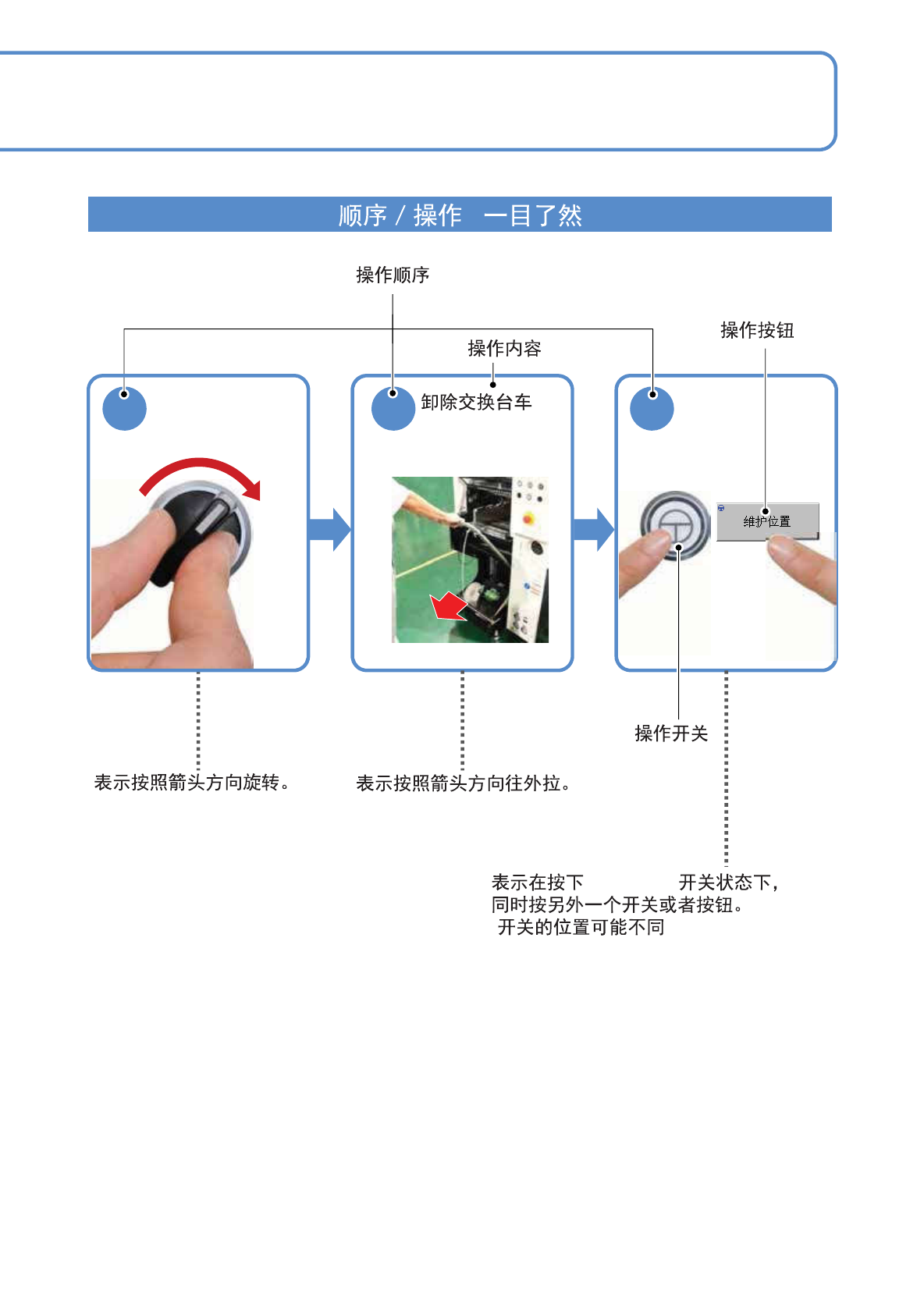 顺序 / 操作　一目了然

操作顺序

操作内容

操作按钮

卸除交换台车

维护位置

操作开关

表示按照箭头方向旋转。

表示按照箭头方向往外拉。

表示在按下　　　　　开关状态下，
同时按另外一个开关或者按钮。
开关的位置可能不同