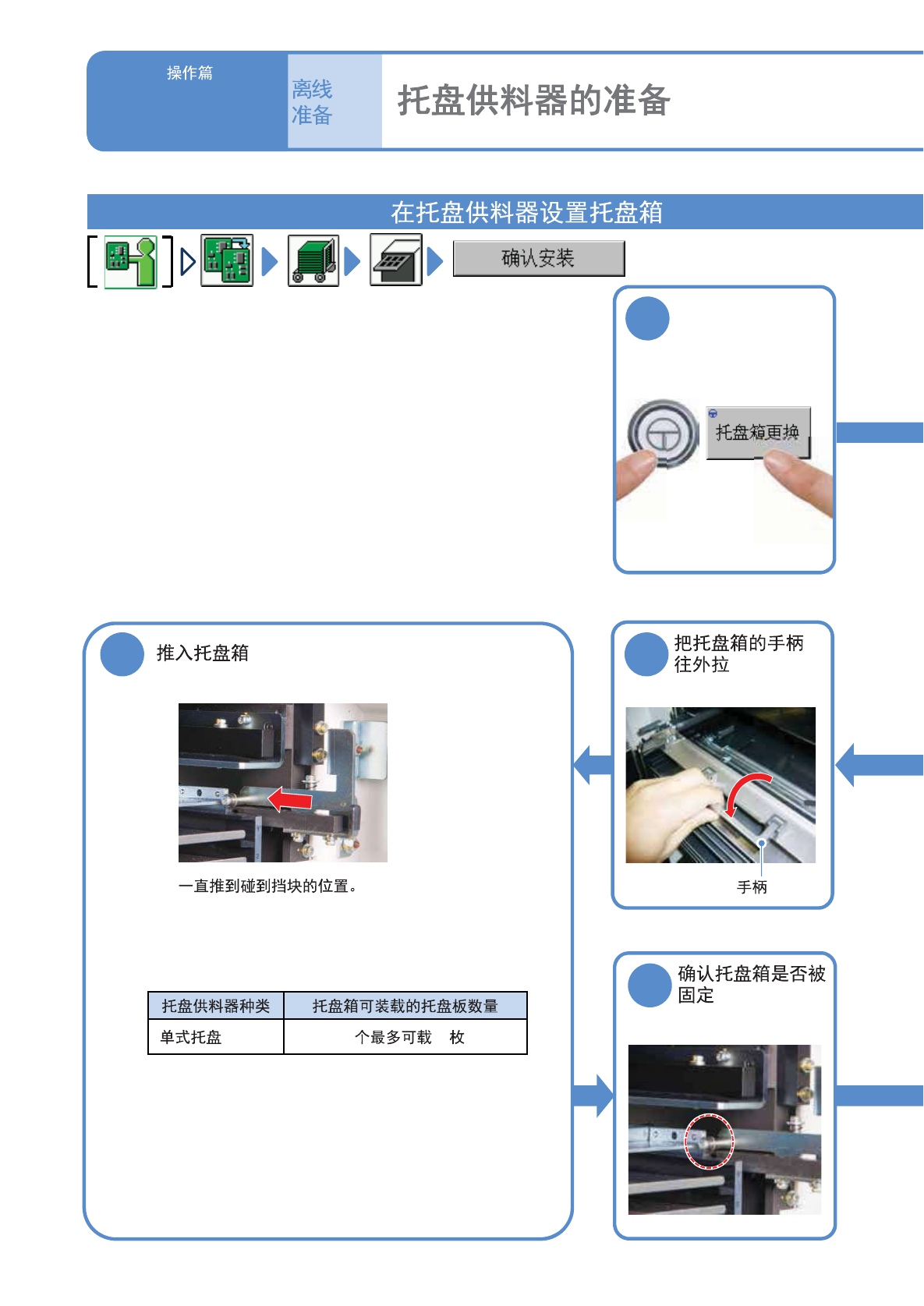 操作篇

离线准备

托盘供料器的准备

在托盘供料器设置托盘箱

确认安装

托盘箱更换

推入托盘箱

一直推到碰到挡块的位置。

| 托盘供料器种类 | 托盘箱可装载的托盘板数量 |
|---|---|
| 单式托盘 | 个最多可载　枚 |

把托盘箱的手柄往外拉

手柄

确认托盘箱是否被固定