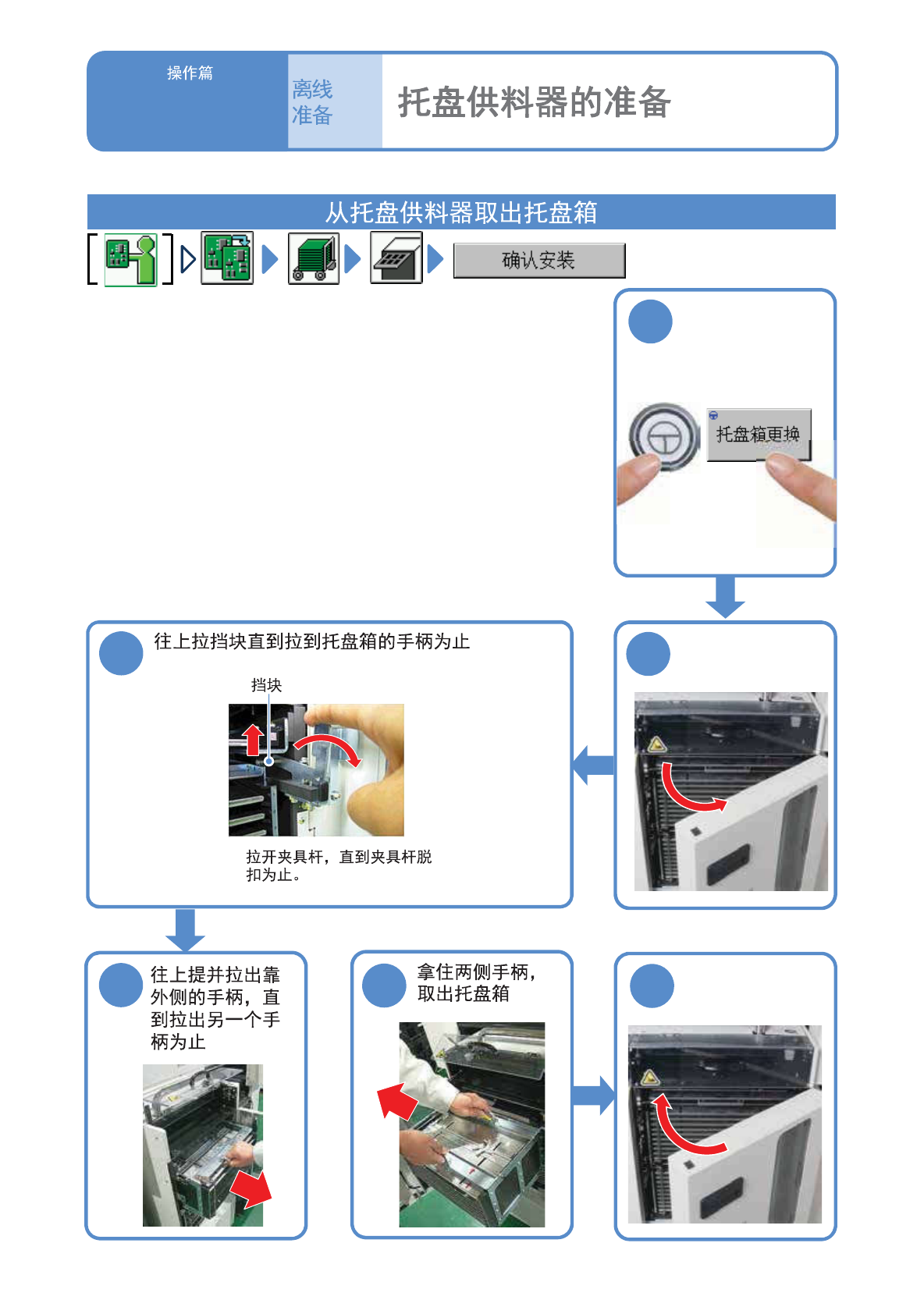 操作篇

离线准备

托盘供料器的准备

从托盘供料器取出托盘箱

确认安装

托盘箱更换

往上拉挡块直到拉到托盘箱的手柄为止

挡块

拉开夹具杆，直到夹具杆脱扣为止。

往上提并拉出靠外侧的手柄，直到拉出另一个手柄为止

拿住两侧手柄，取出托盘箱