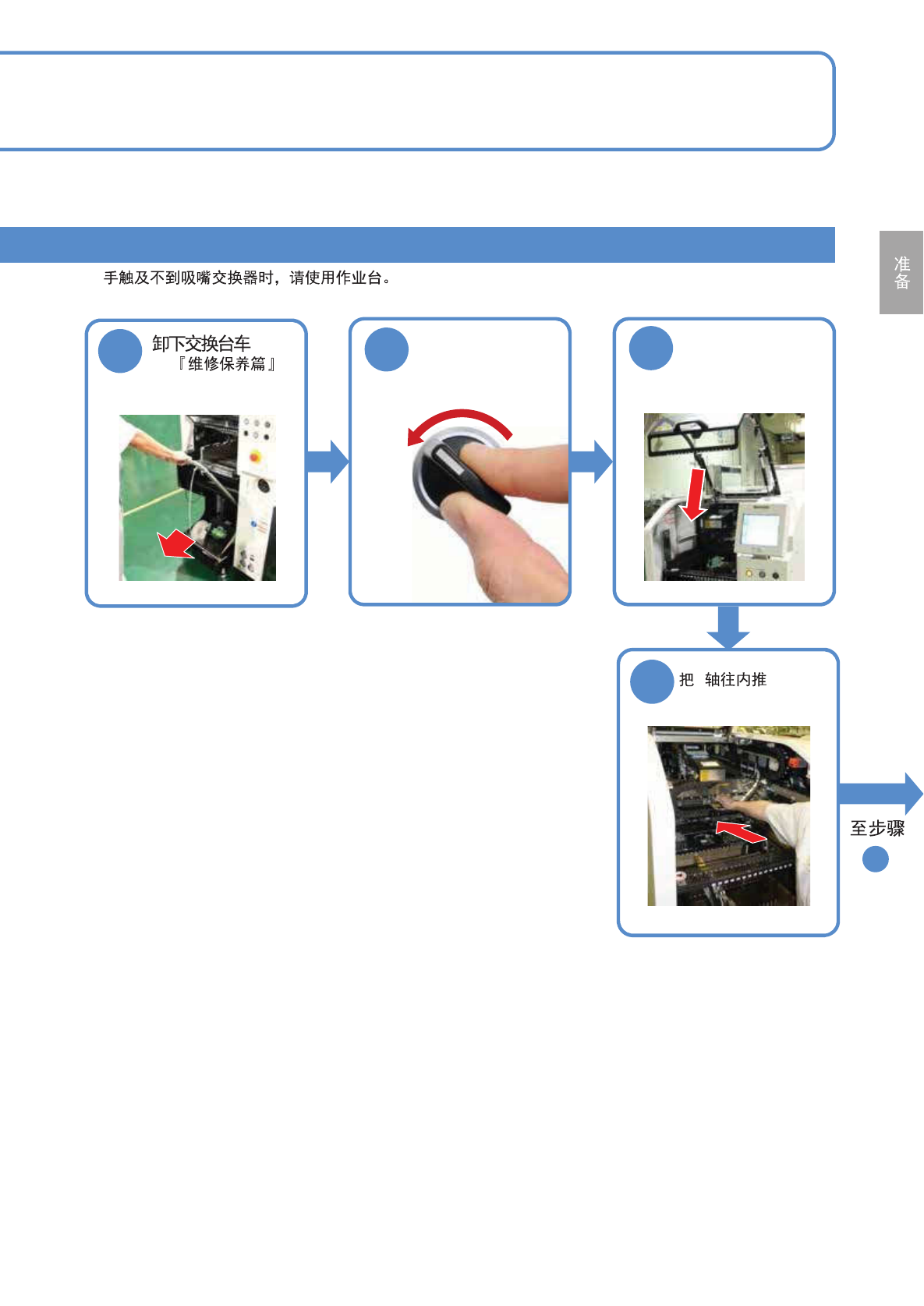 准备

手触及不到吸嘴交换器时，请使用作业台。

卸下交换台车
『维修保养篇』

把 轴往内推

至步骤