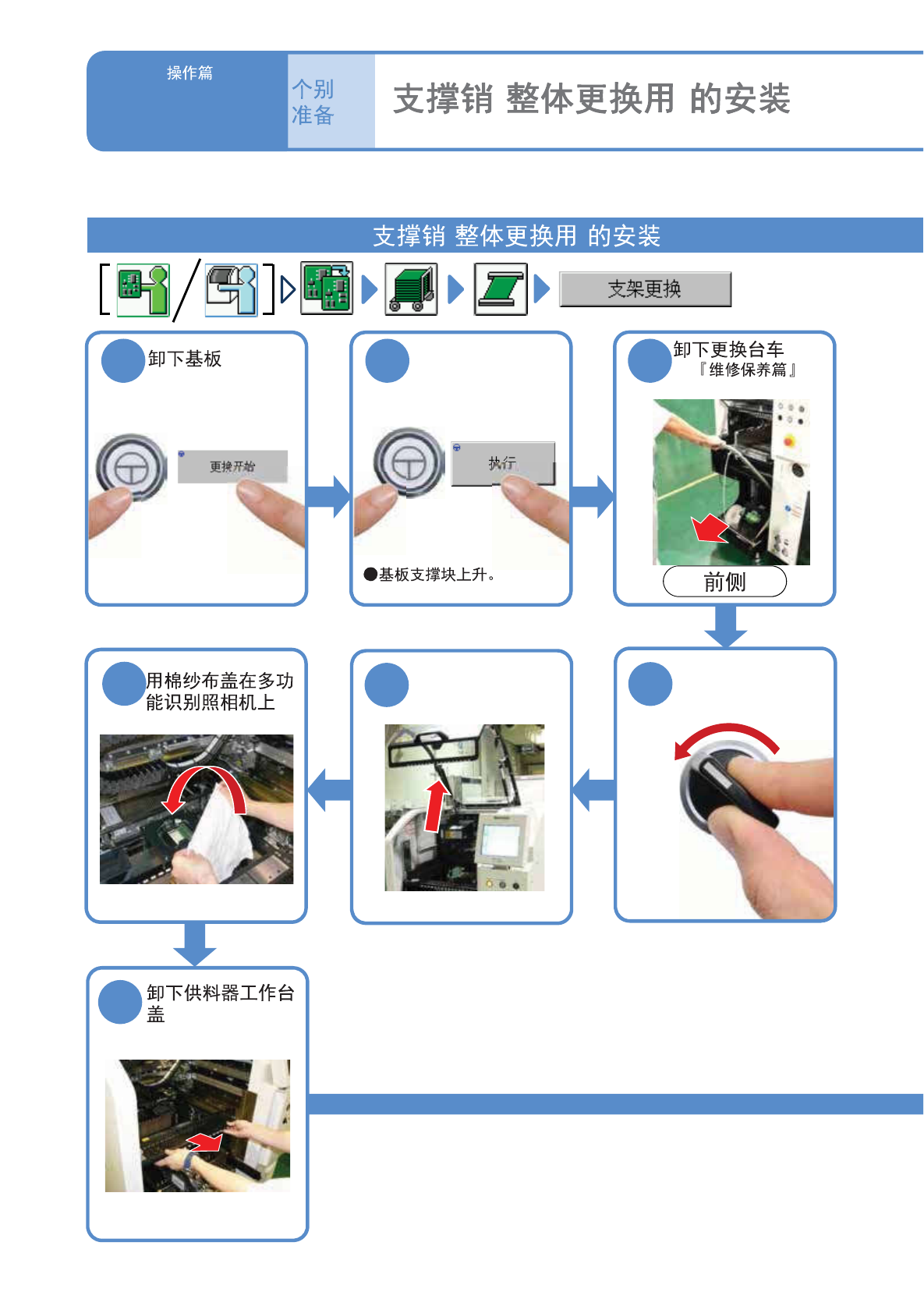 操作篇

个别准备

支撑销 整体更换用 的安装

支撑销 整体更换用 的安装

支架更换

卸下基板

更换开始

执行

●基板支撑块上升。

卸下更换台车
『维修保养篇』

前侧

用棉纱布盖在多功能识别照相机上

卸下供料器工作台盖