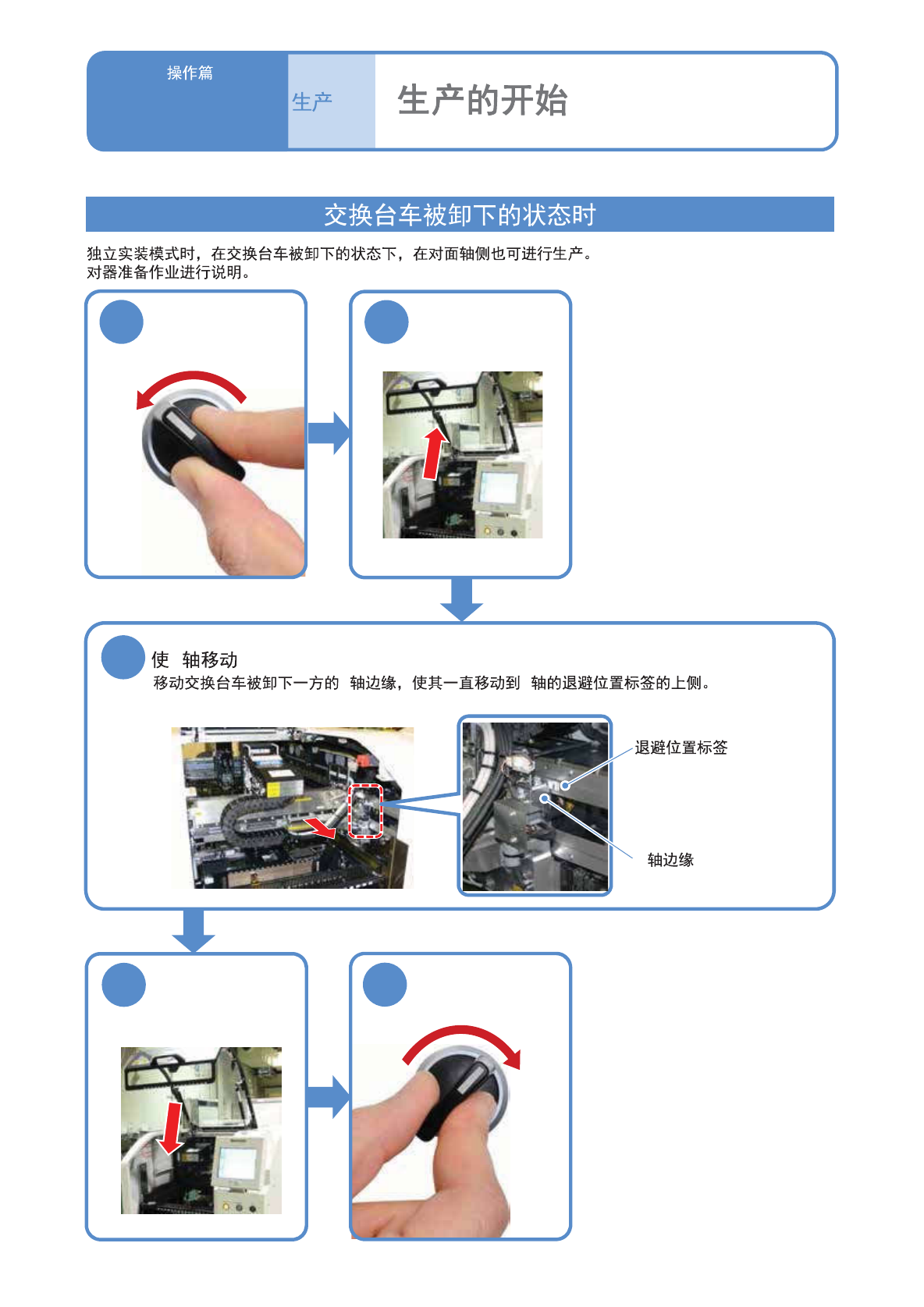 操作篇

生产

生产的开始

交换台车被卸下的状态时

独立实装模式时，在交换台车被卸下的状态下，在对面轴侧也可进行生产。
对器准备作业进行说明。

使 轴移动
移动交换台车被卸下一方的 轴边缘，使其一直移动到 轴的退避位置标签的上侧。

退避位置标签

轴边缘