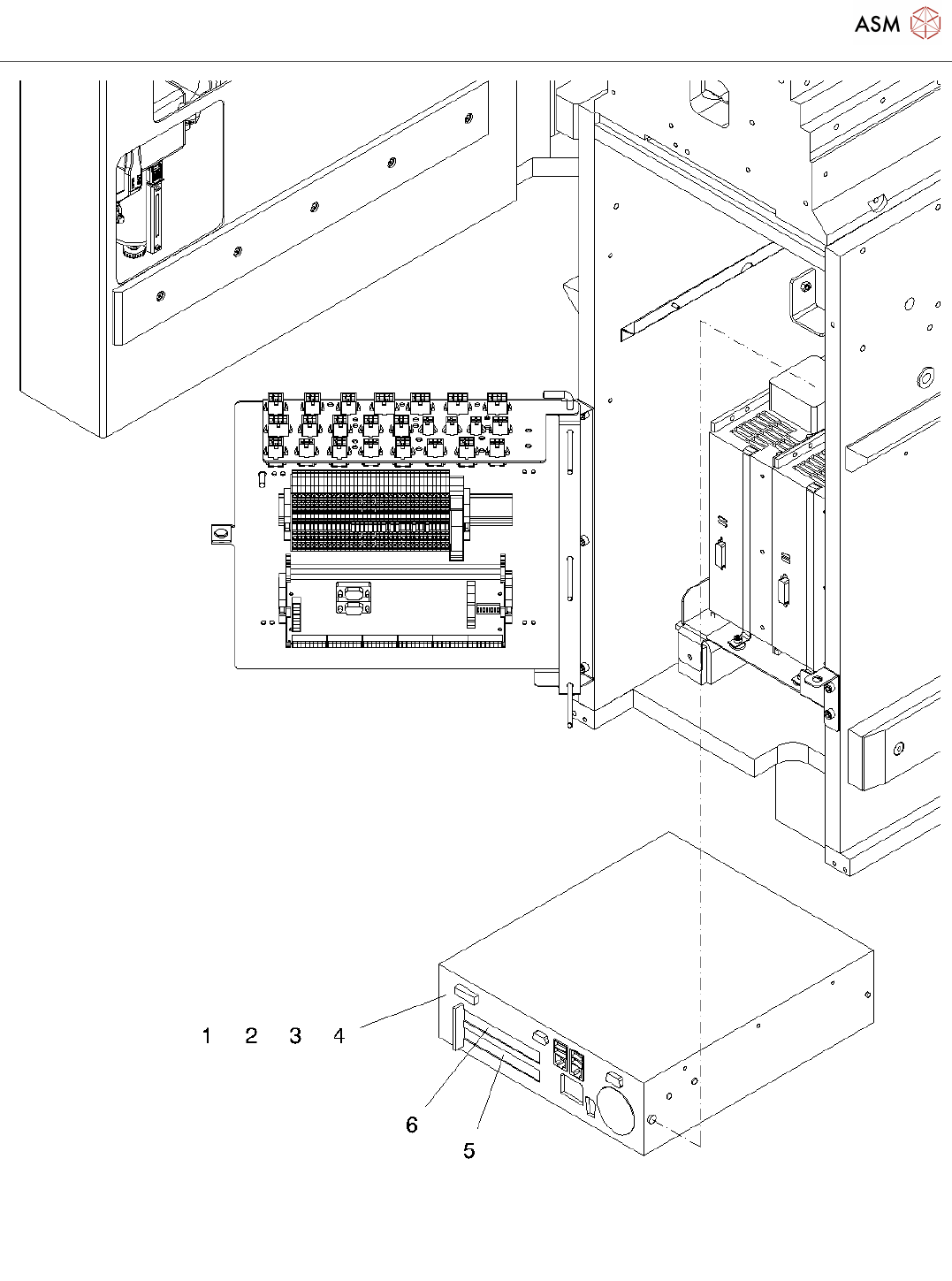 ASM

1 2 3 4

6

5