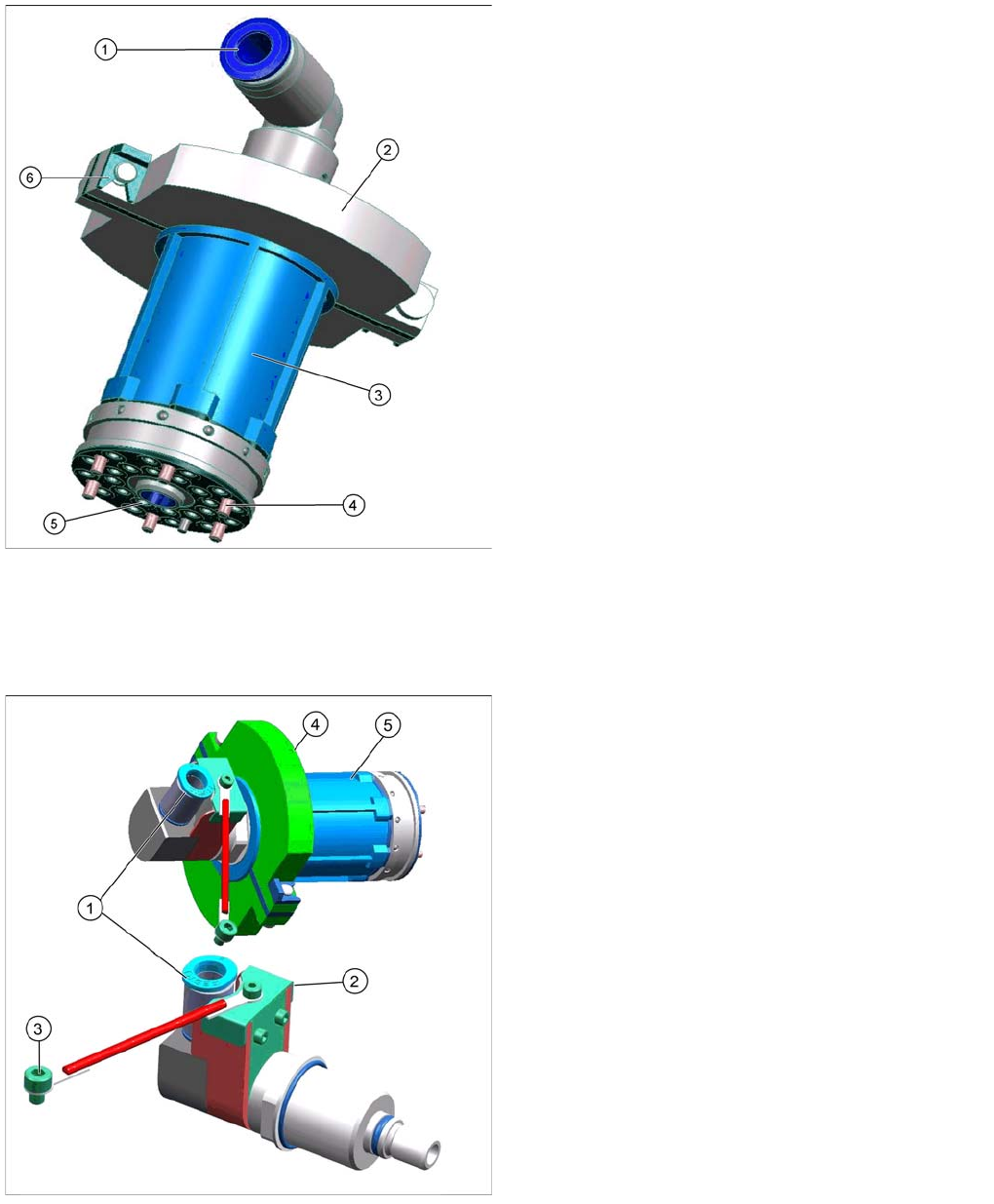 1
2
6
3
4
5

4
5
1
2
3