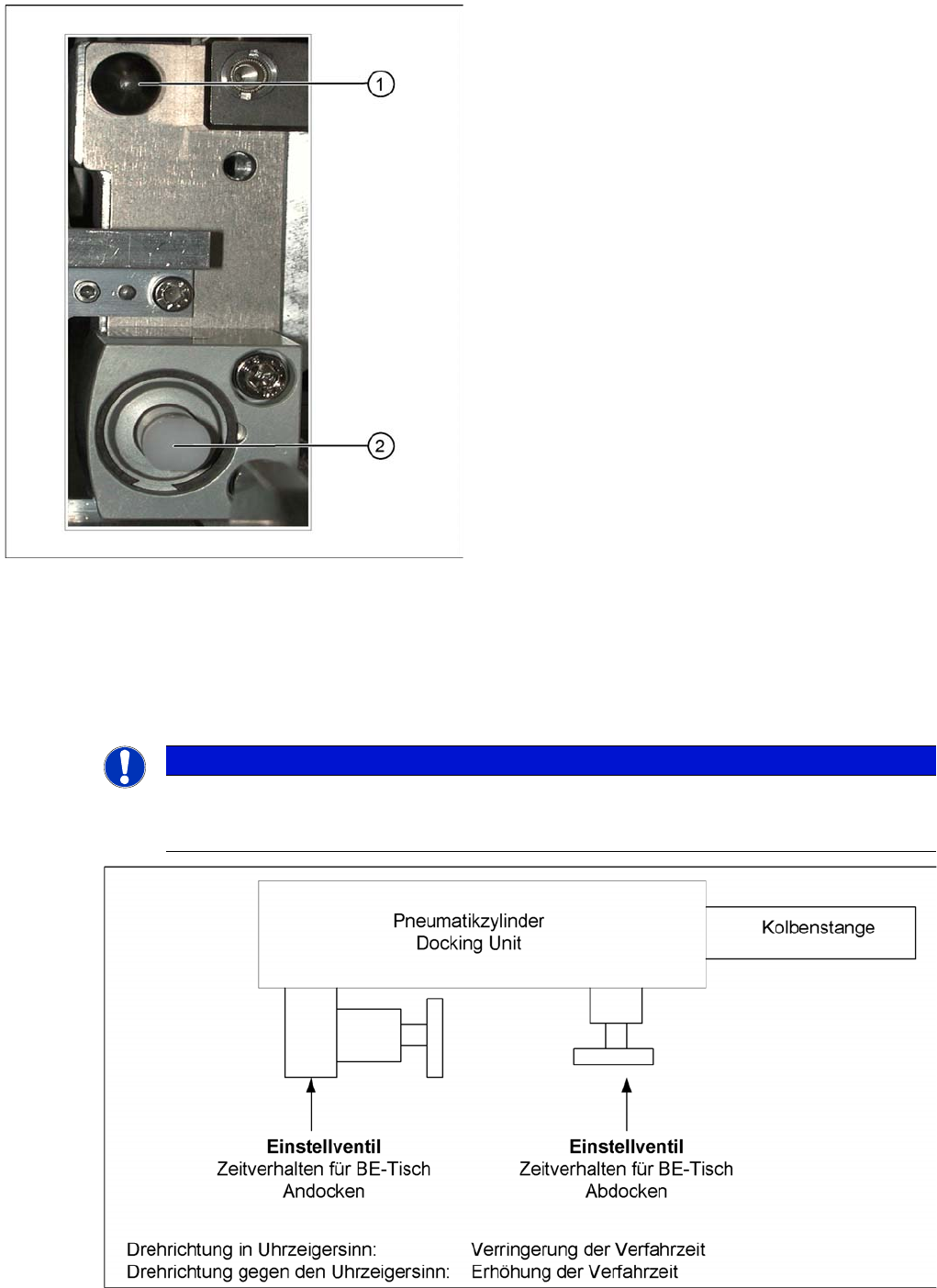 1

2

Pneumatikzylinder
Docking Unit

Kolbenstange

**Einstellventil**
Zeitverhalten für BE-Tisch
Andocken

**Einstellventil**
Zeitverhalten für BE-Tisch
Abdocken

Drehrichtung in Uhrzeigersinn: Verringerung der Verfahrzeit
Drehrichtung gegen den Uhrzeigersinn: Erhöhung der Verfahrzeit