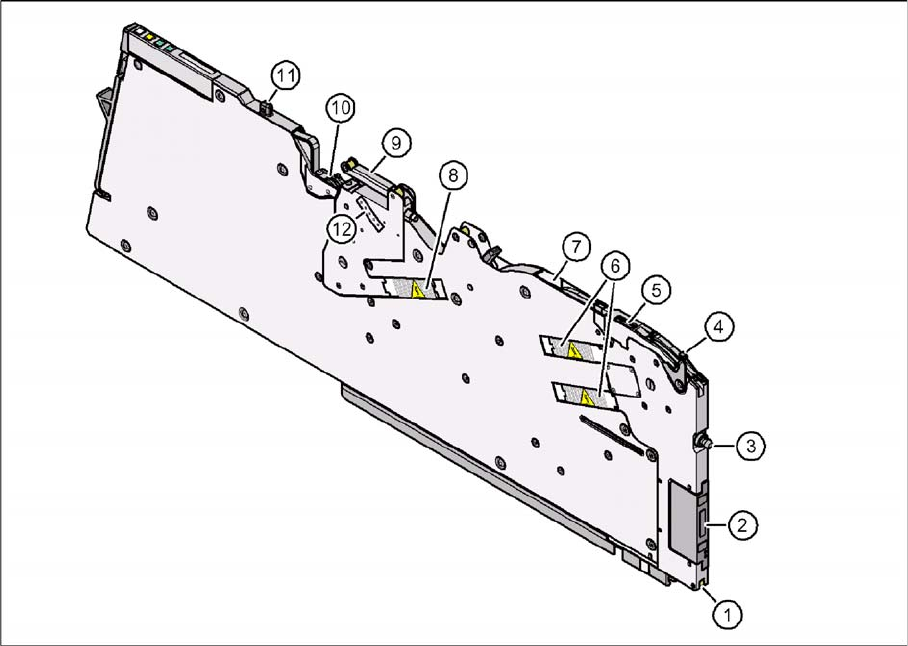 11
10
9
8
12
7
6
5
4
3
2
1