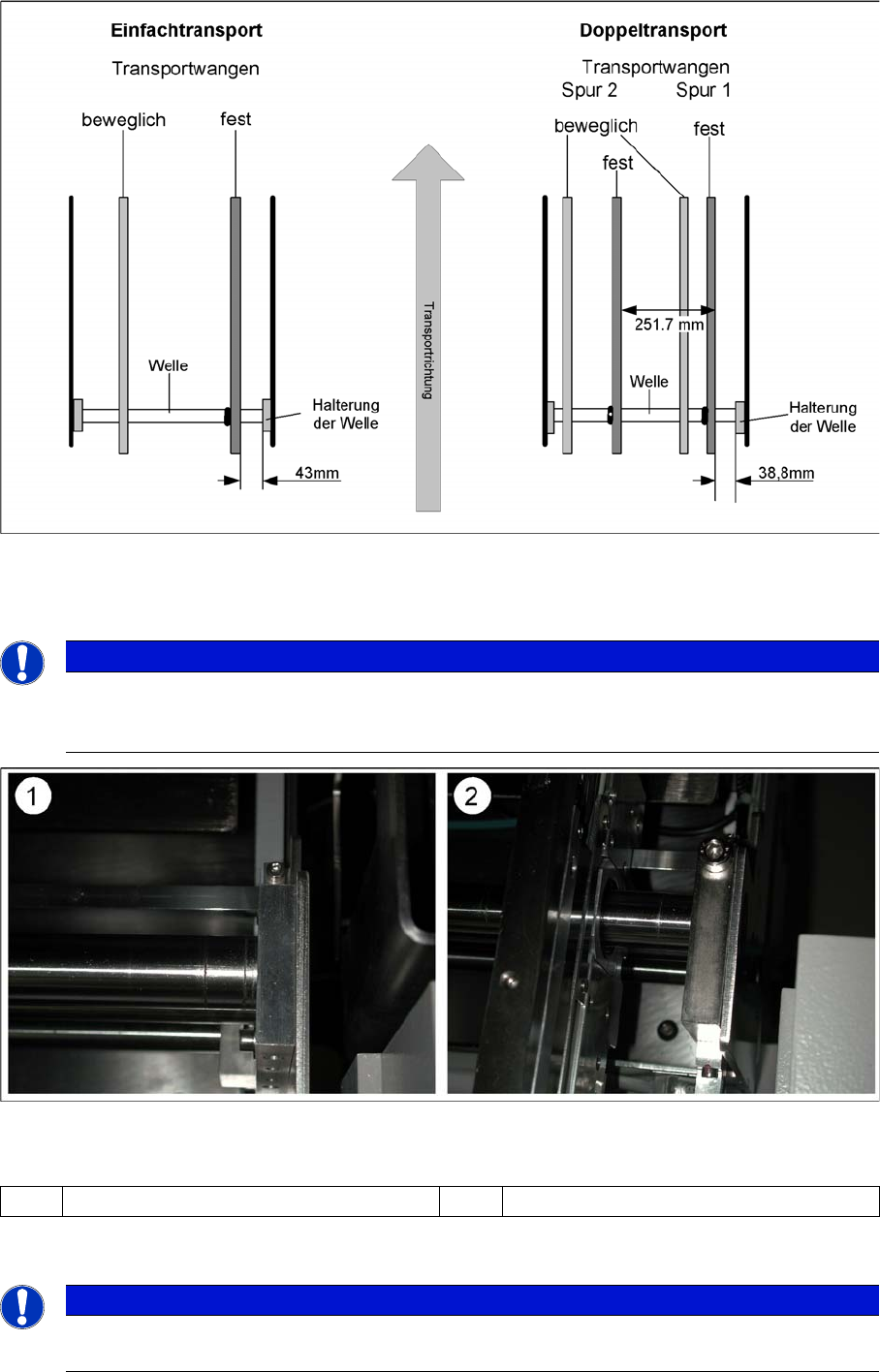 Einfachtransport

Transportwangen

beweglich

fest

Welle

Halterung der Welle

43mm

Transportrichtung

Doppeltransport

Transportwangen

Spur 2

Spur 1

beweglich

fest

fest

251.7 mm

Welle

Halterung der Welle

38,8mm

1

2