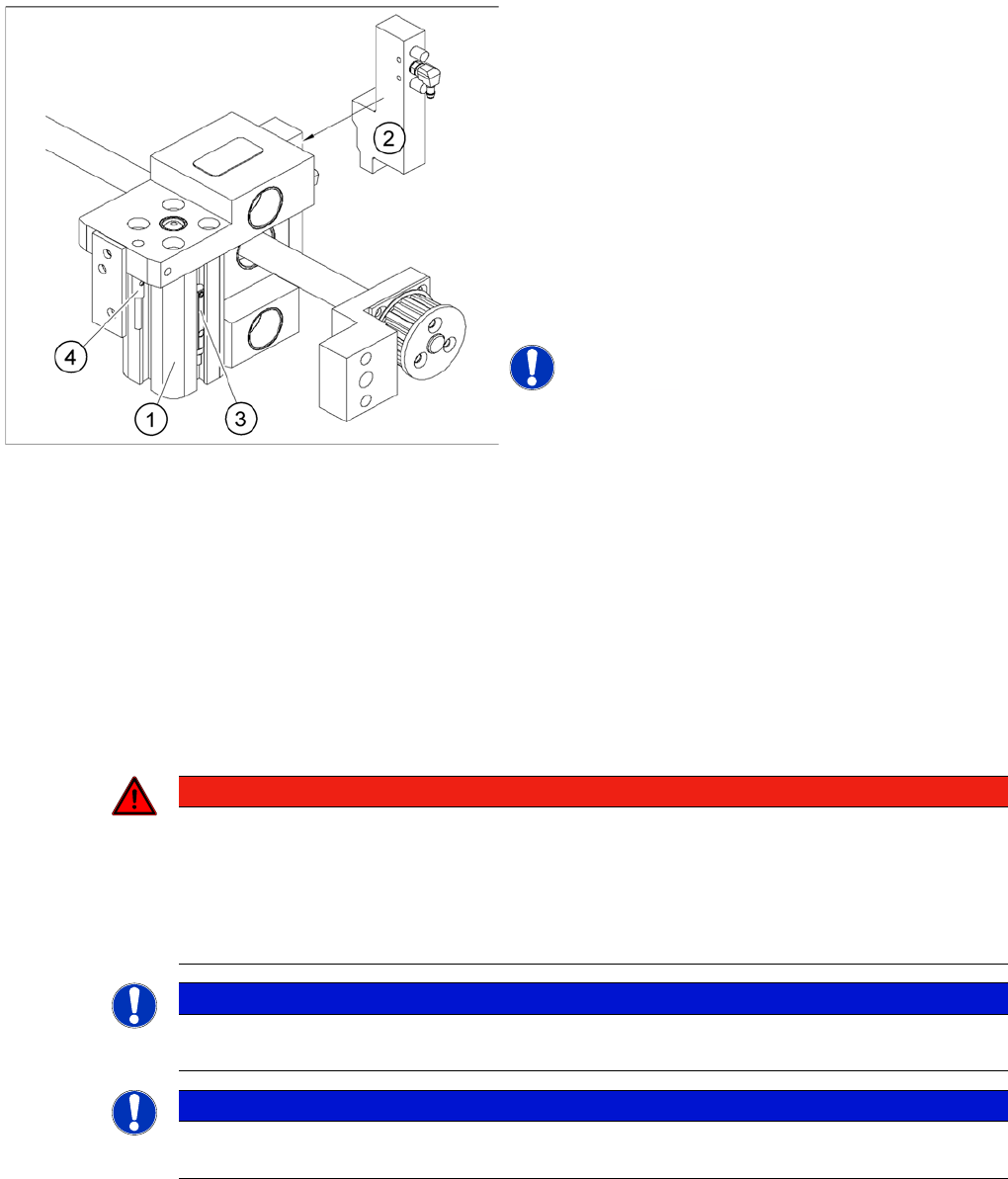 2

4

1

3