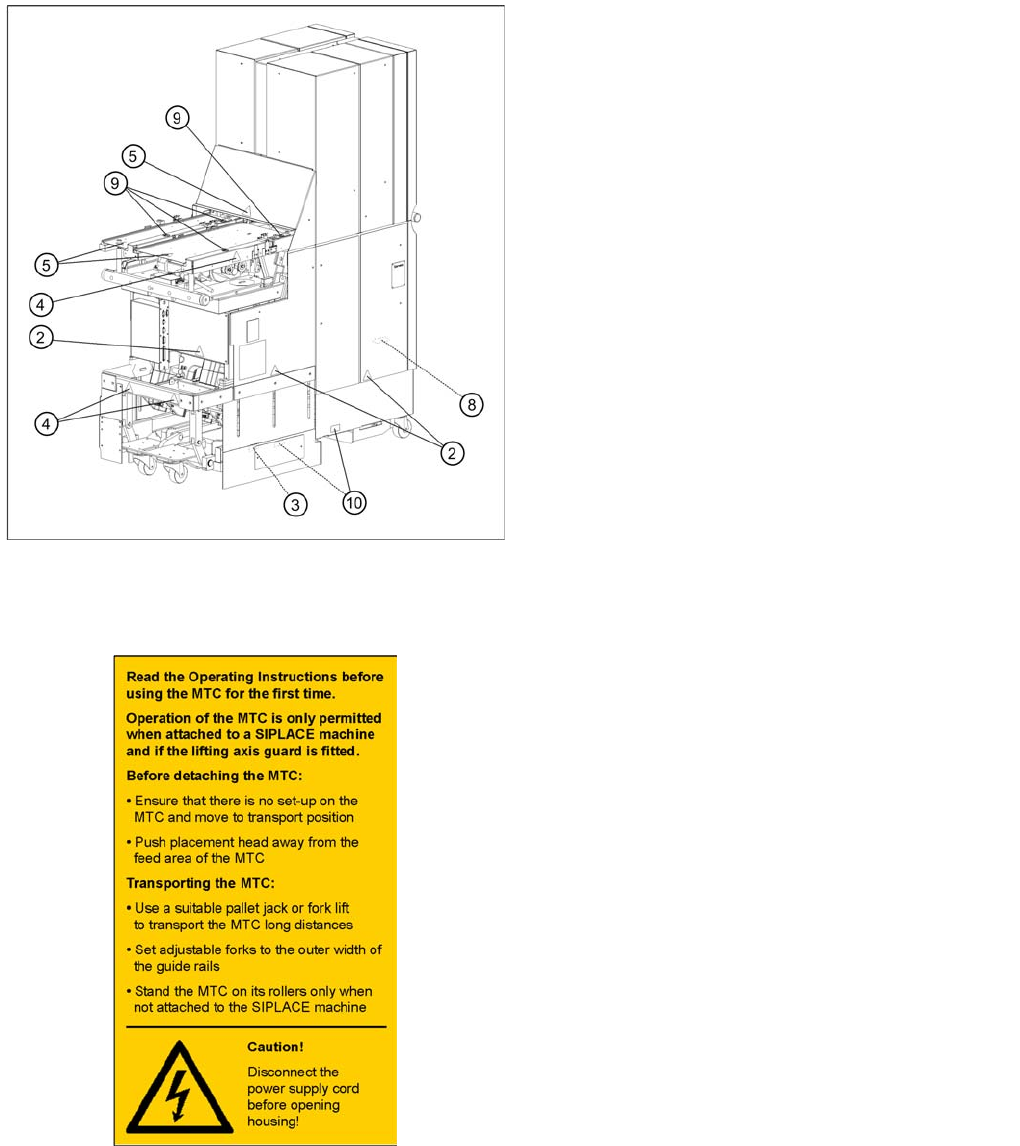 9
5
9
5
4
2
4
8
2
3
10

Read the Operating Instructions before using the MTC for the first time.

Operation of the MTC is only permitted when attached to a SIPLACE machine and if the lifting axis guard is fitted.

Before detaching the MTC:

• Ensure that there is no set-up on the MTC and move to transport position

• Push placement head away from the feed area of the MTC

Transporting the MTC:

• Use a suitable pallet jack or fork lift to transport the MTC long distances

• Set adjustable forks to the outer width of the guide rails

• Stand the MTC on its rollers only when not attached to the SIPLACE machine

Caution!

Disconnect the power supply cord before opening housing!