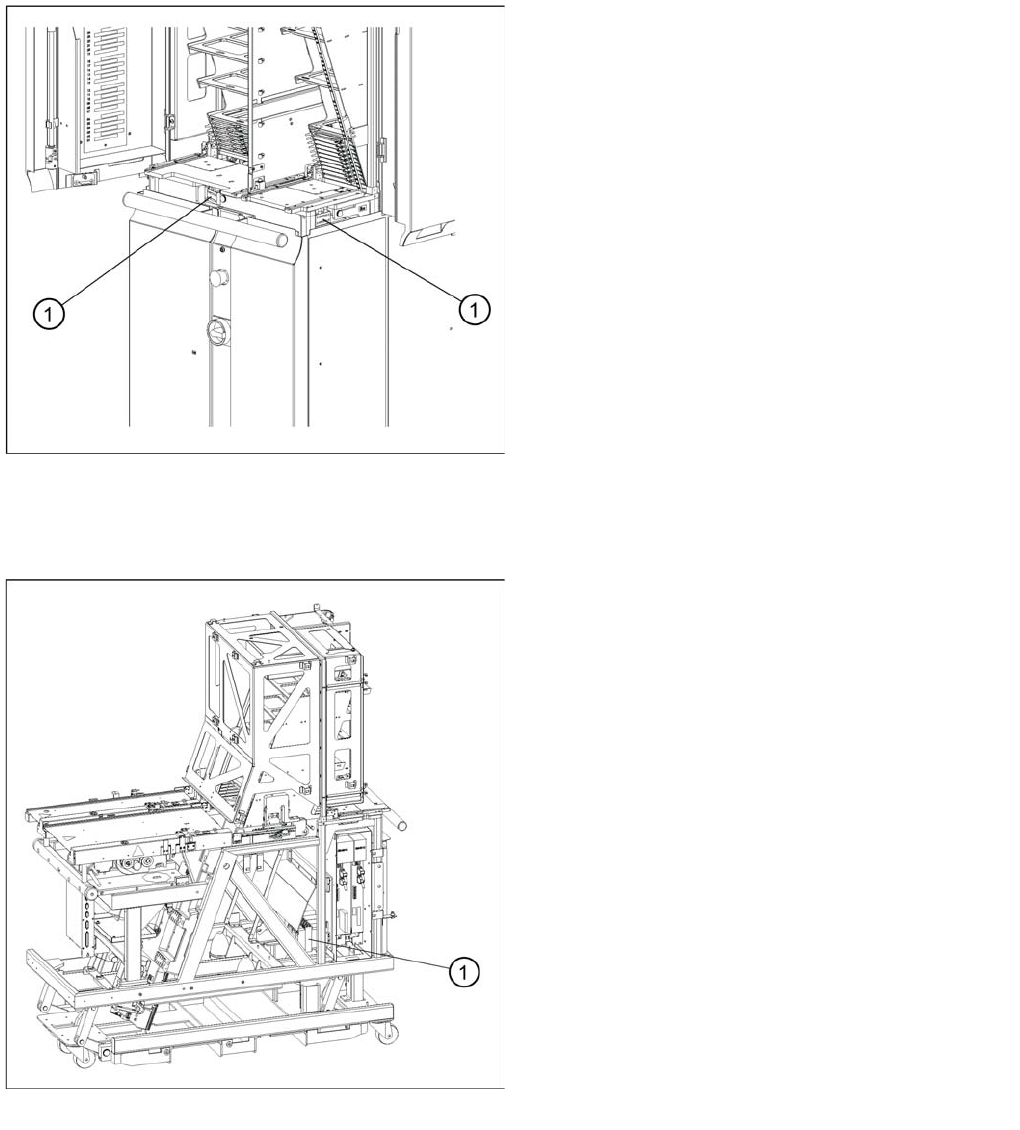 1
1
1