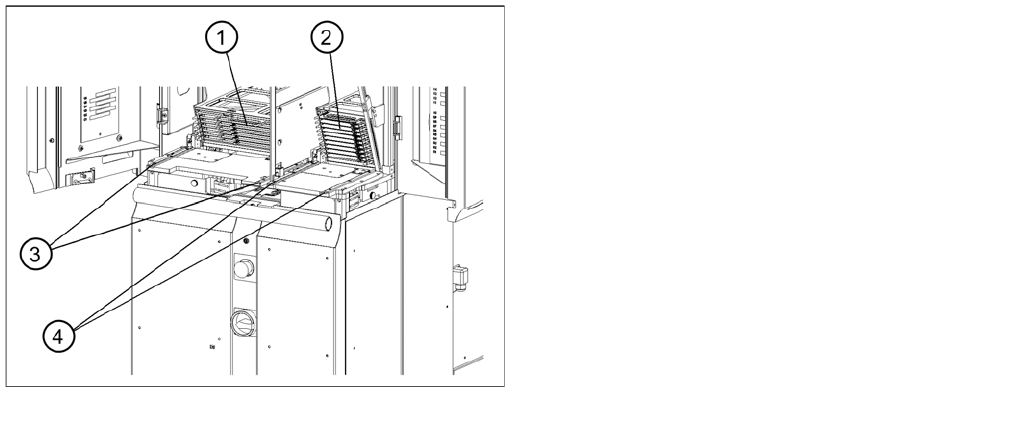 1
2
3
4