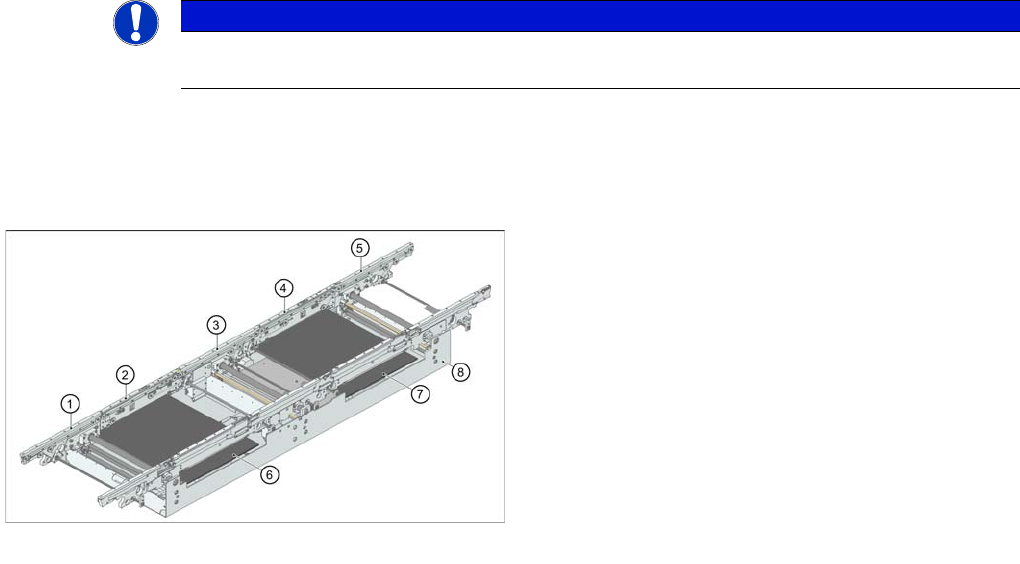 1
2
3
4
5
6
7
8