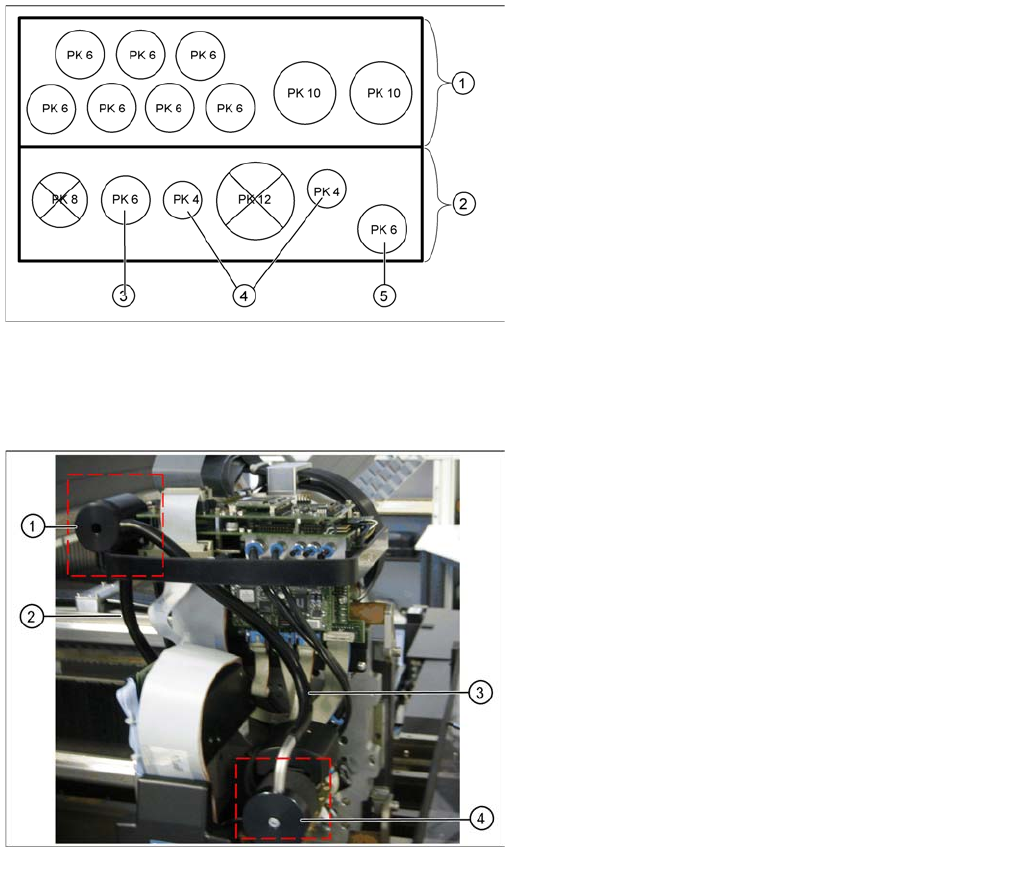 PK 6 PK 6 PK 6
PK 6 PK 6 PK 6 PK 6 PK 10 PK 10
1
PK 8 PK 6 PK 4 PK 12 PK 4
PK 6
2
3 4 5

1
2
3
4