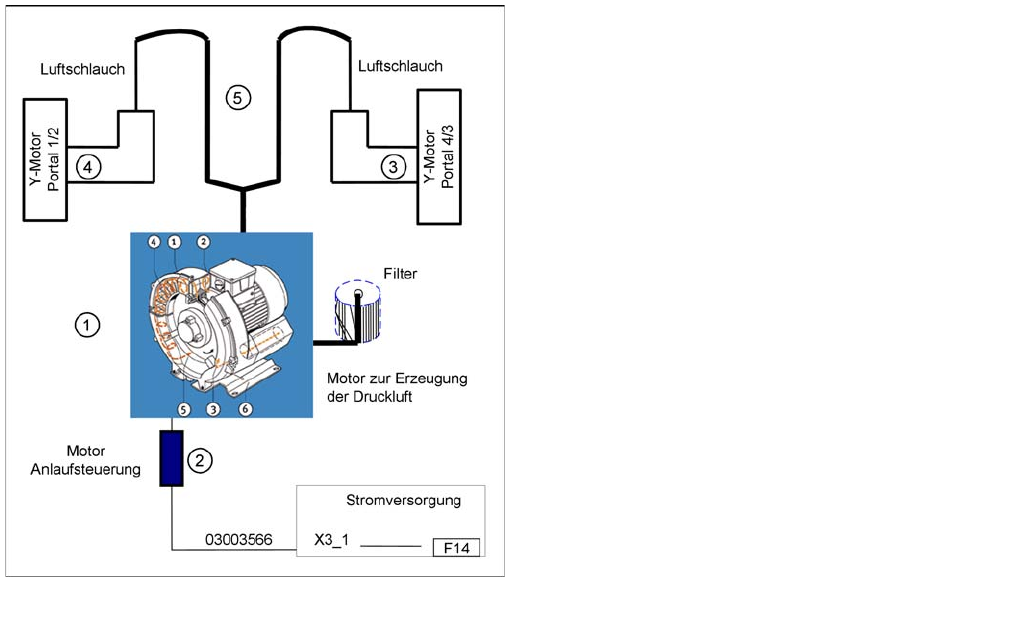 Luftschlauch

5

Luftschlauch

Y-Motor Portal 1/2

4

3

Y-Motor Portal 4/3

4 1 2

Filter

1

Motor zur Erzeugung der Druckluft

5 3 6

Motor Anlaufsteuerung

2

Stromversorgung

03003566

X3_1

F14