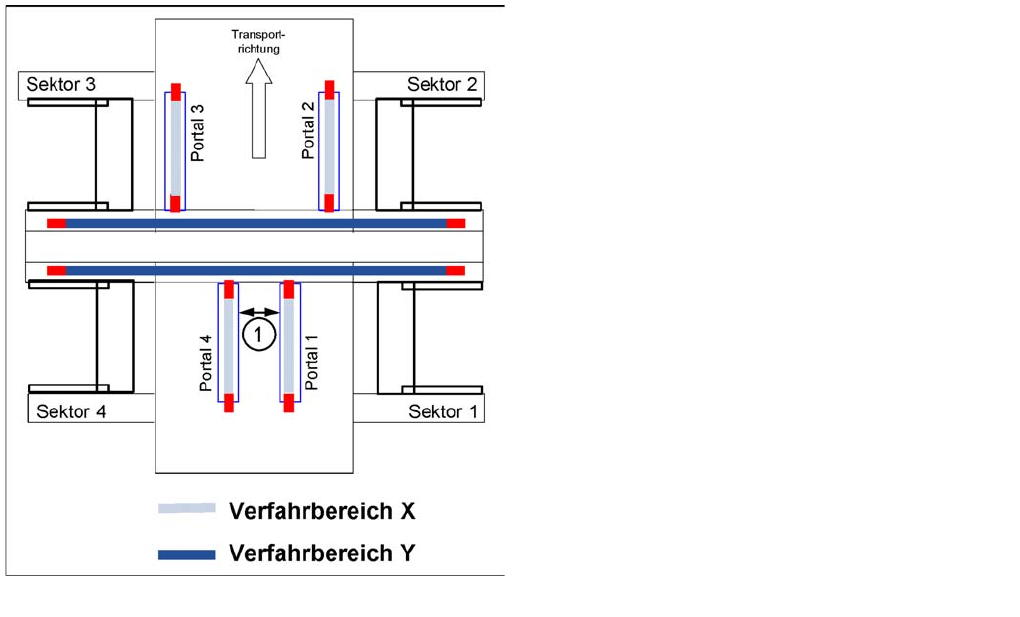 Transportrichtung

Sektor 3

Sektor 2

Portal 3

Portal 2

Portal 4

1

Portal 1

Sektor 4

Sektor 1

Verfahrbereich X

Verfahrbereich Y