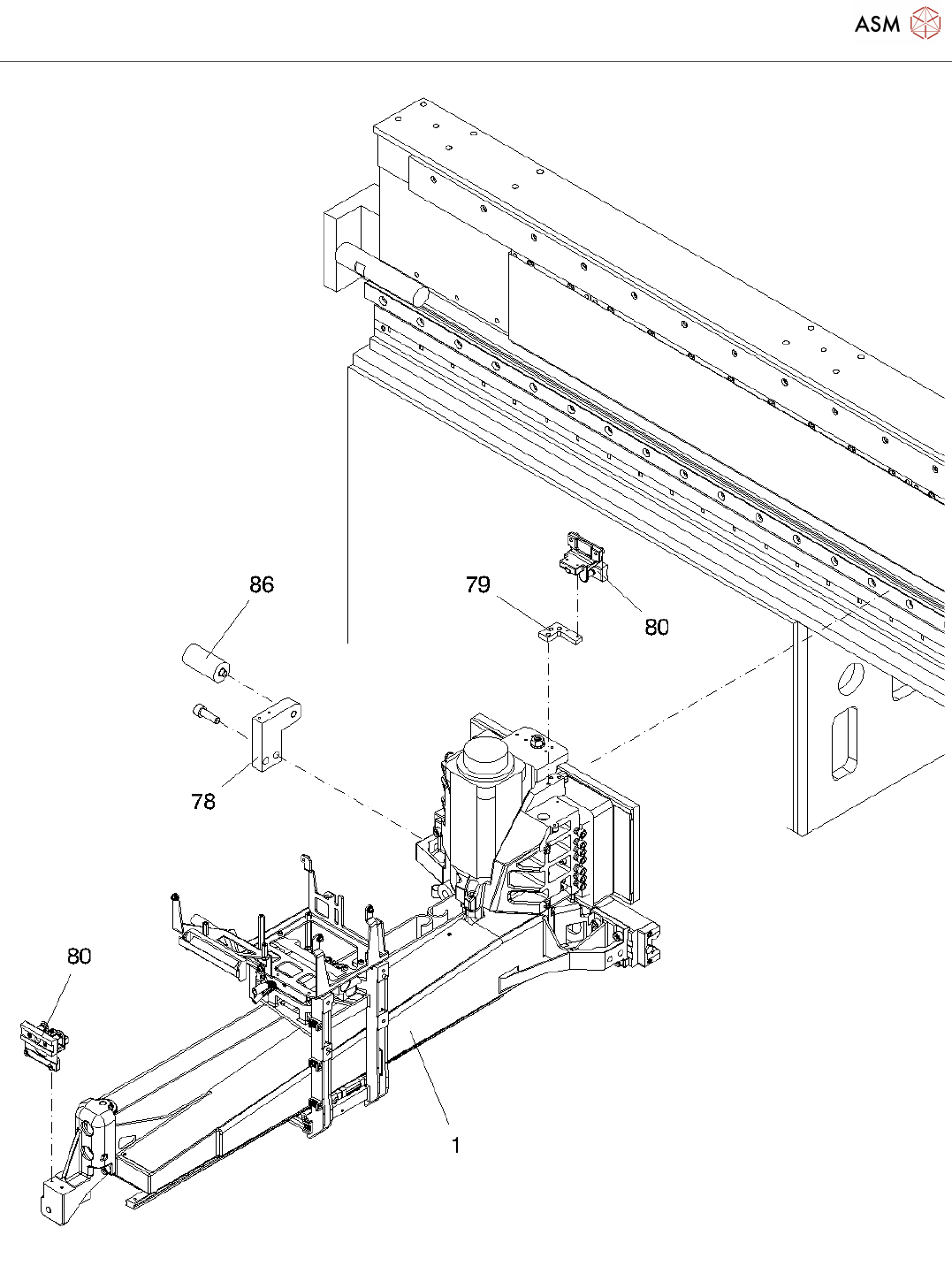 ASM

86

79

80

78

80

1