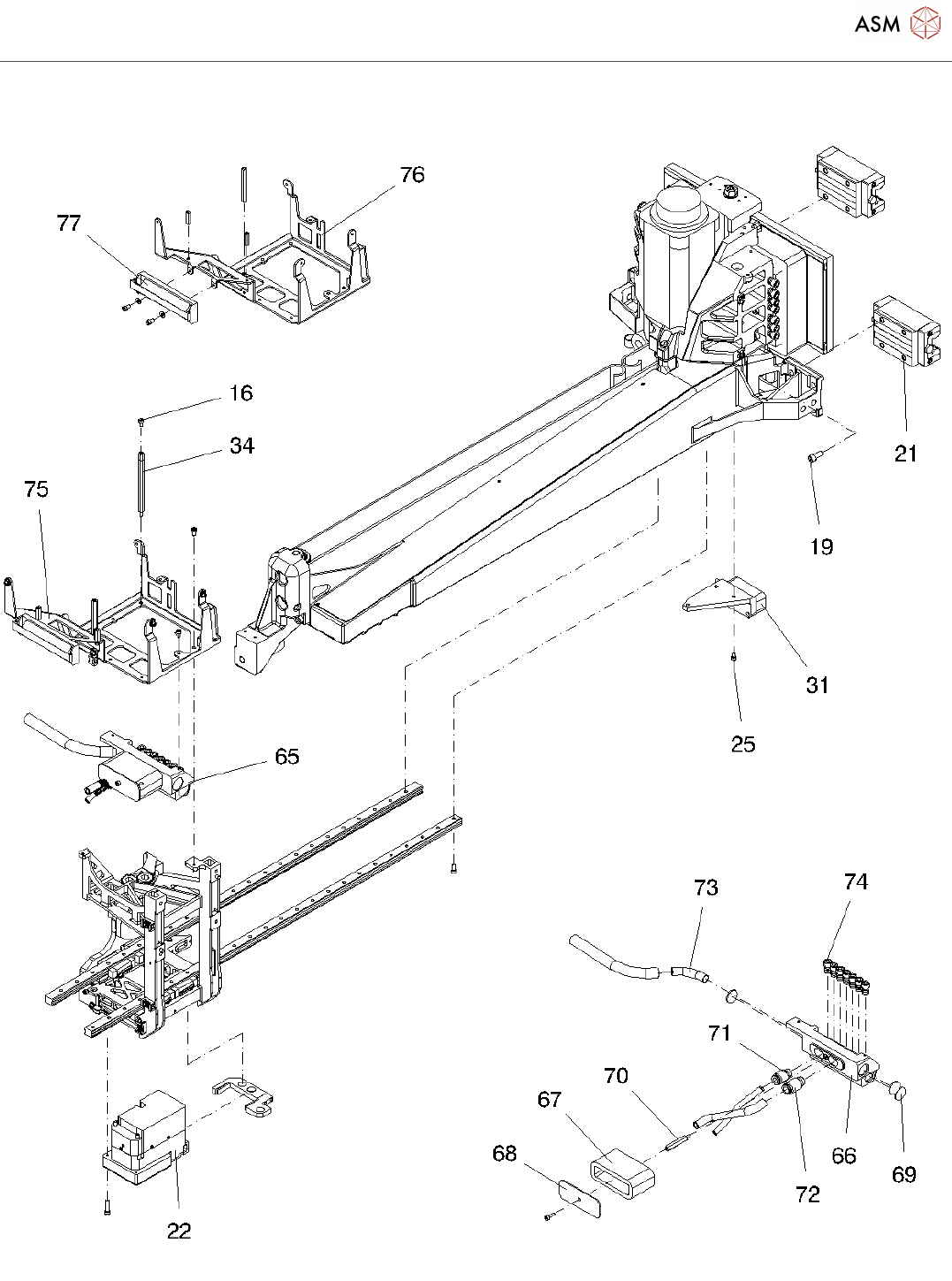 ASM

76
77
16
34
75
21
19
31
25
65
73
74
71
70
67
68
66
69
72
22