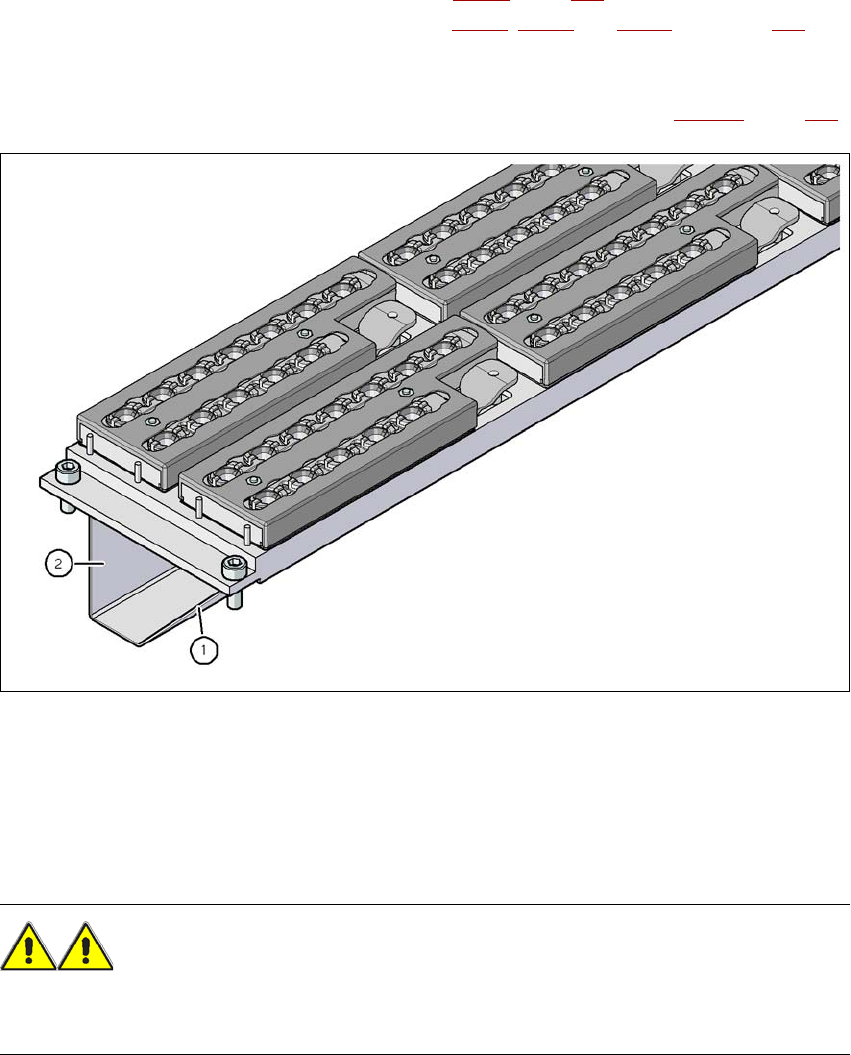 2

1