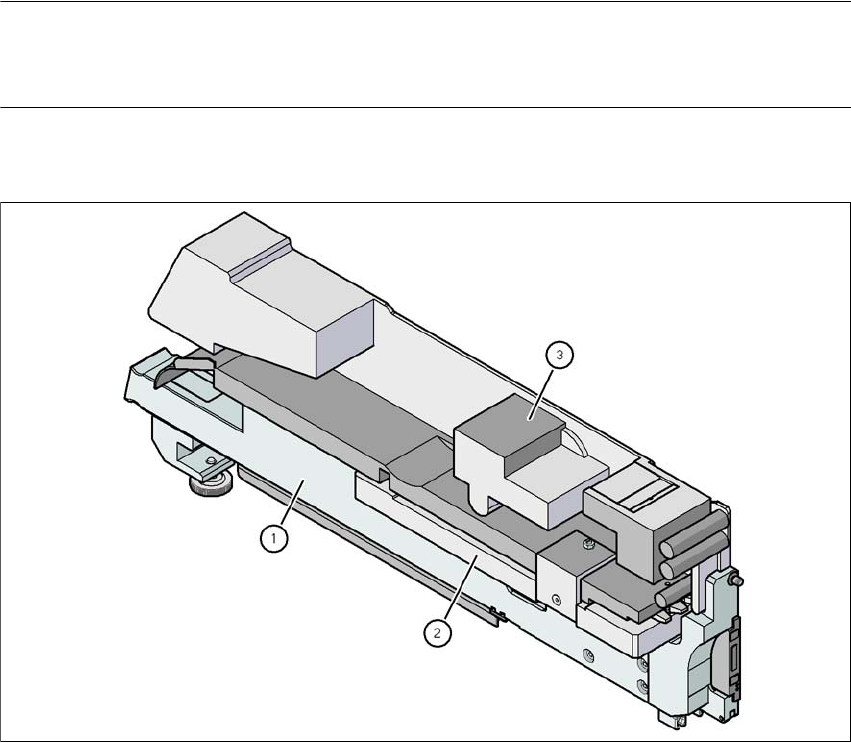 3

1

2