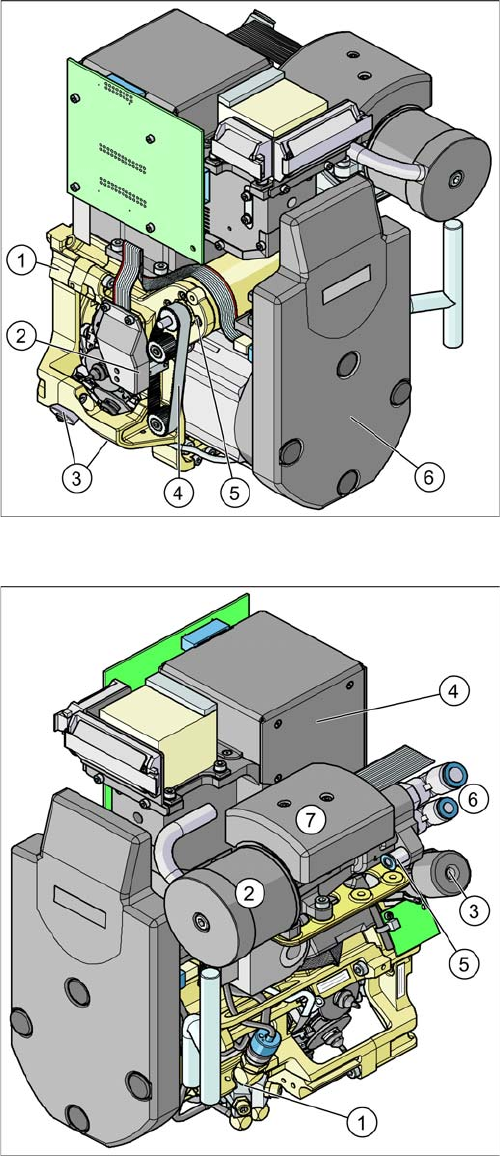 1
2
3
4
5
6

4
6
7
2
3
5
1