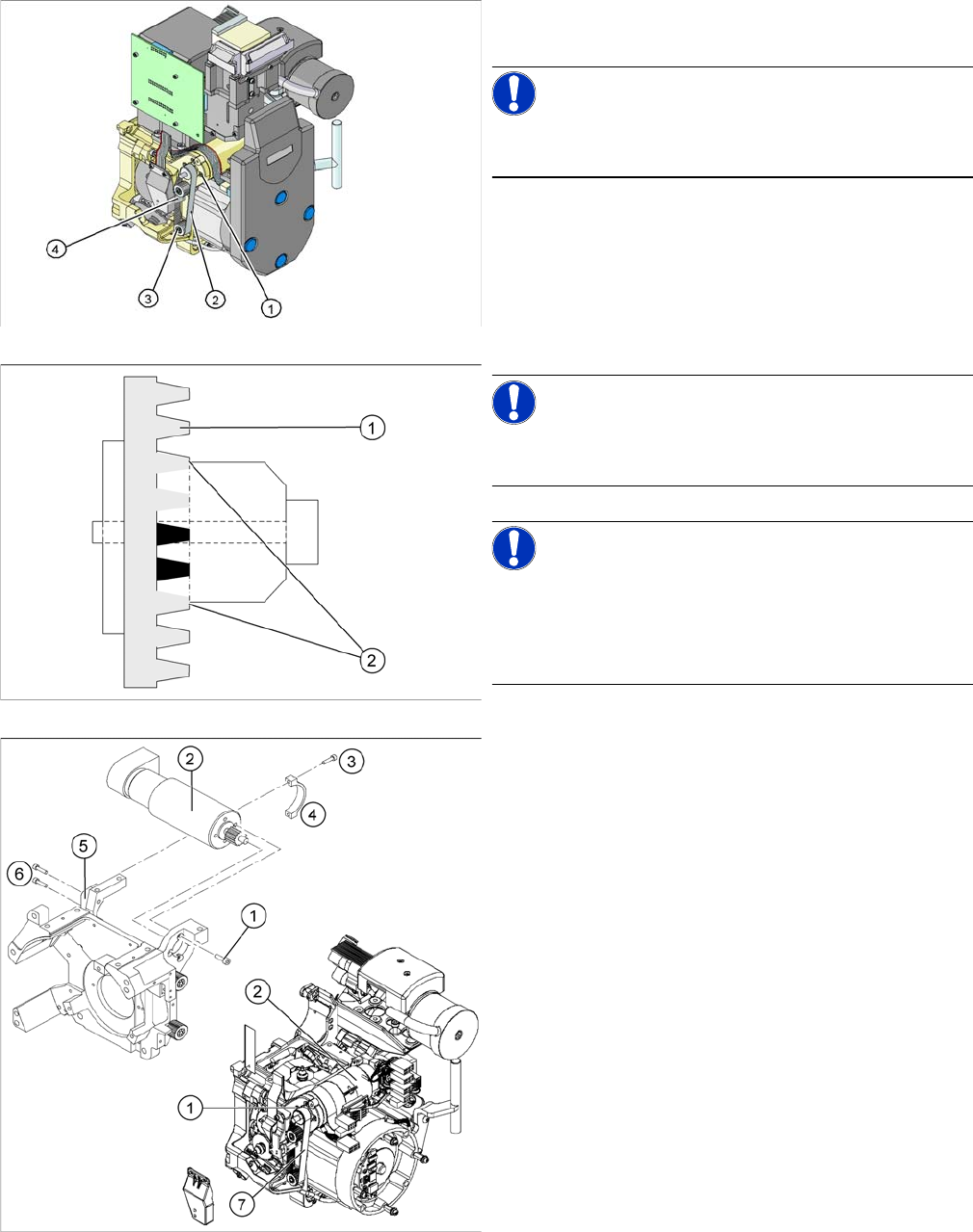 4
3
2
1

1
2

2
3
4
5
6
1
2
1
7