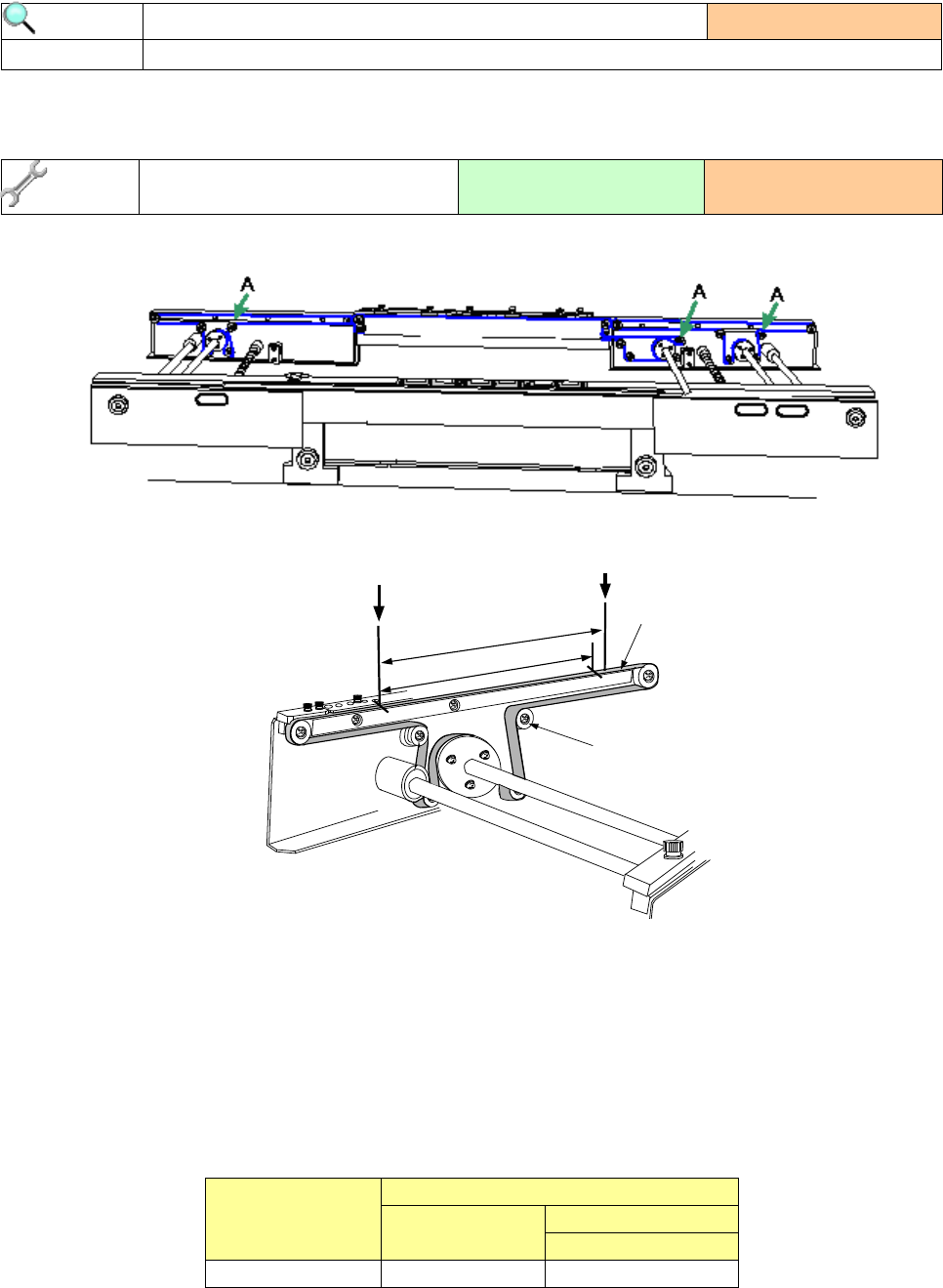 A

A

A