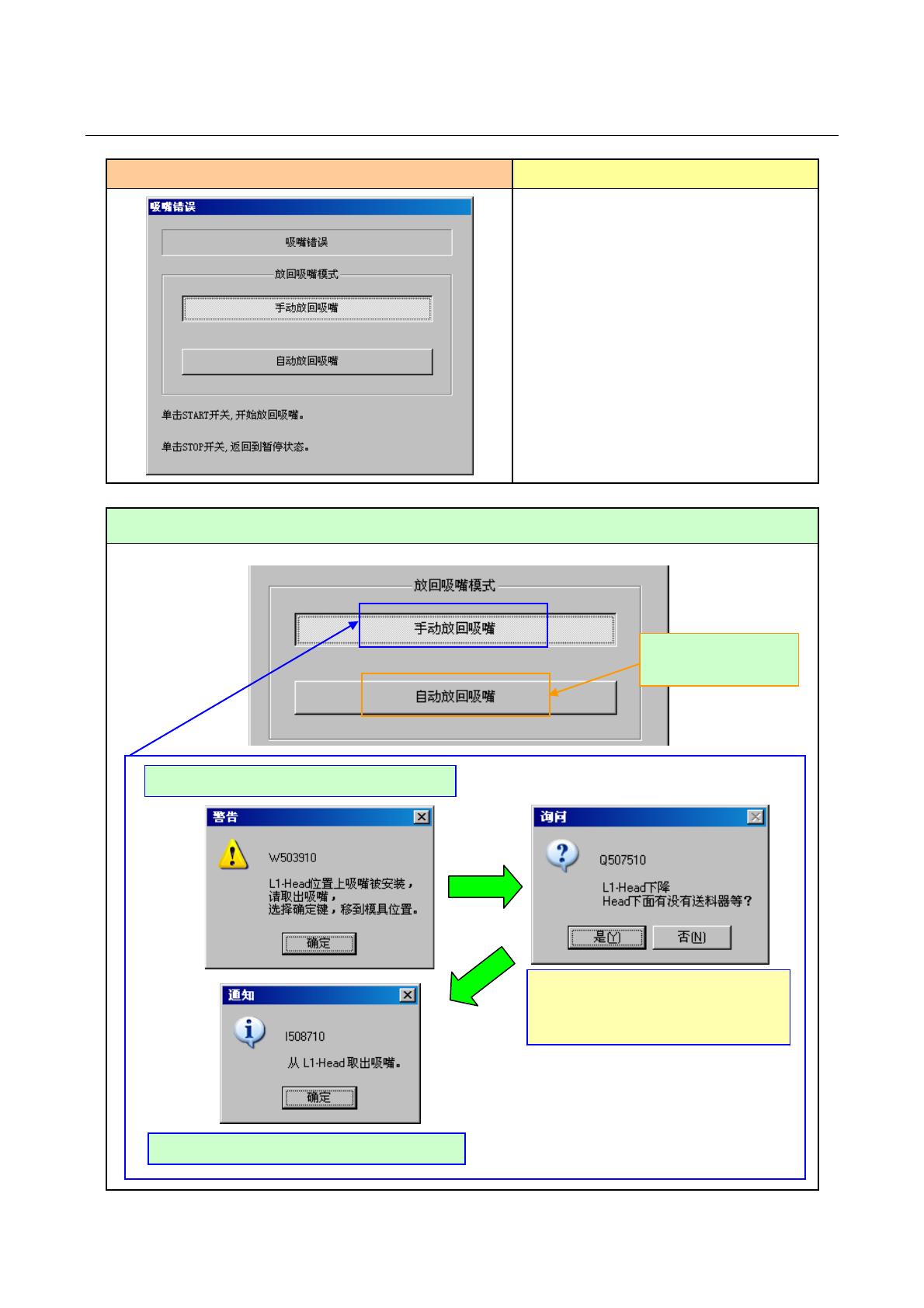 吸嘴错误

吸嘴错误

放回吸嘴模式

手动放回吸嘴

自动放回吸嘴

单击START开关, 开始放回吸嘴。

单击STOP开关, 返回到暂停状态。

放回吸嘴模式

手动放回吸嘴

自动放回吸嘴

警告

W503910

L1-Head位置上吸嘴被安装，请取出吸嘴，选择确定键，移到模具位置。

确定

询问

Q507510

L1-Head下降
Head下面有没有送料器等?

是(Y)

否(N)

通知

I508710

从 L1-Head 取出吸嘴。

确定