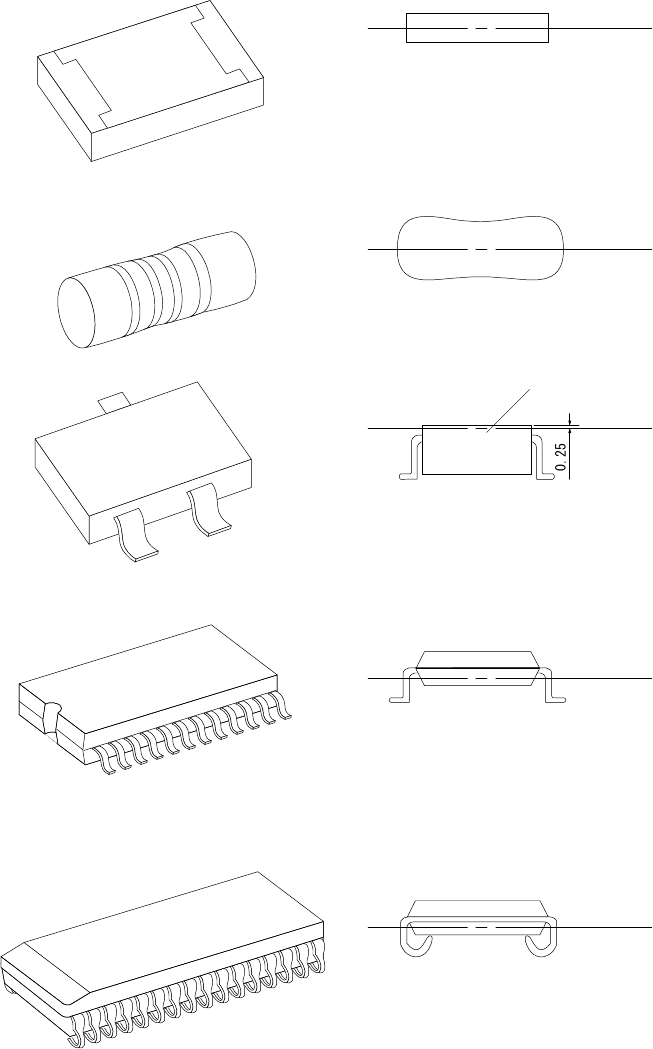 0.25