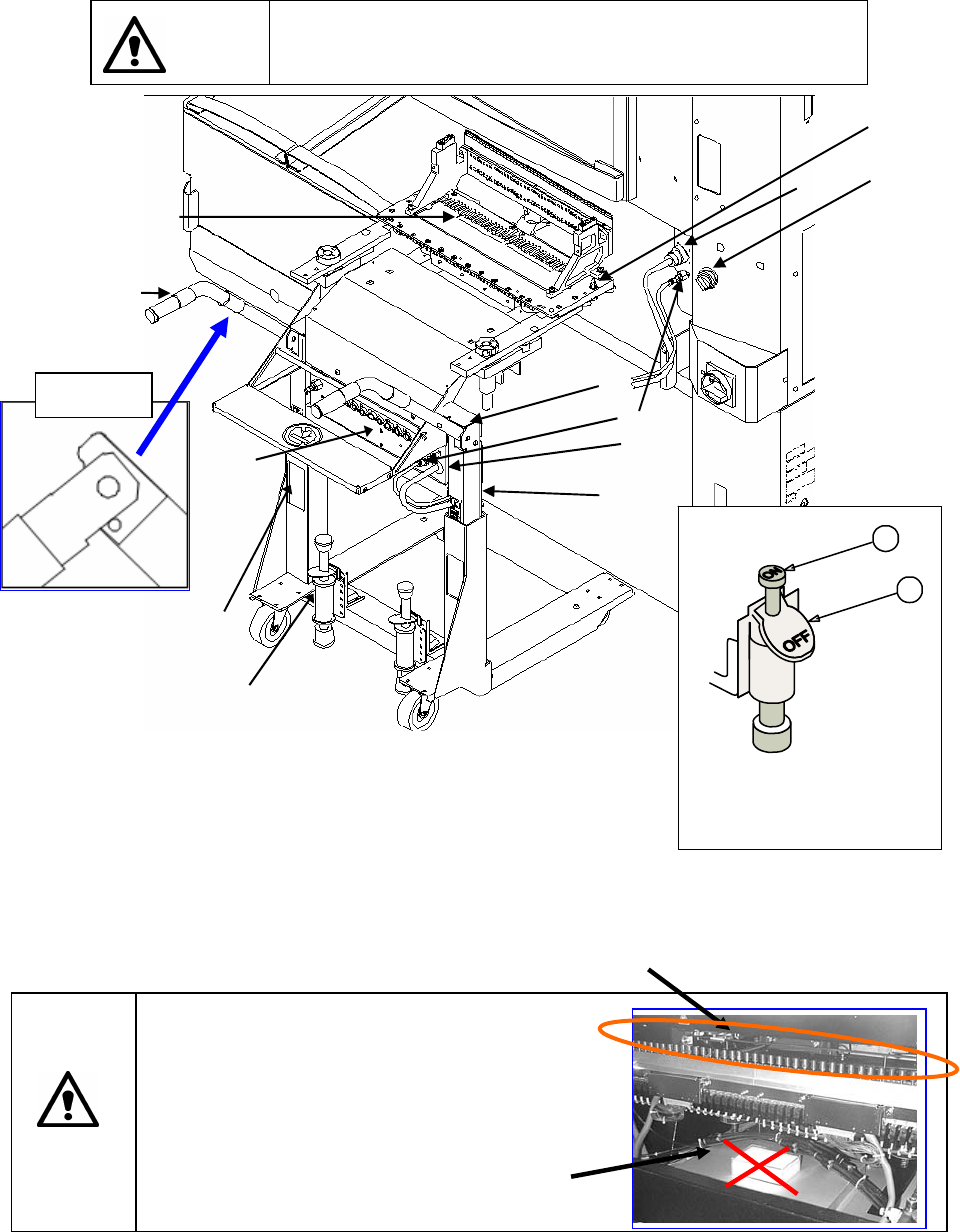 ON

OFF