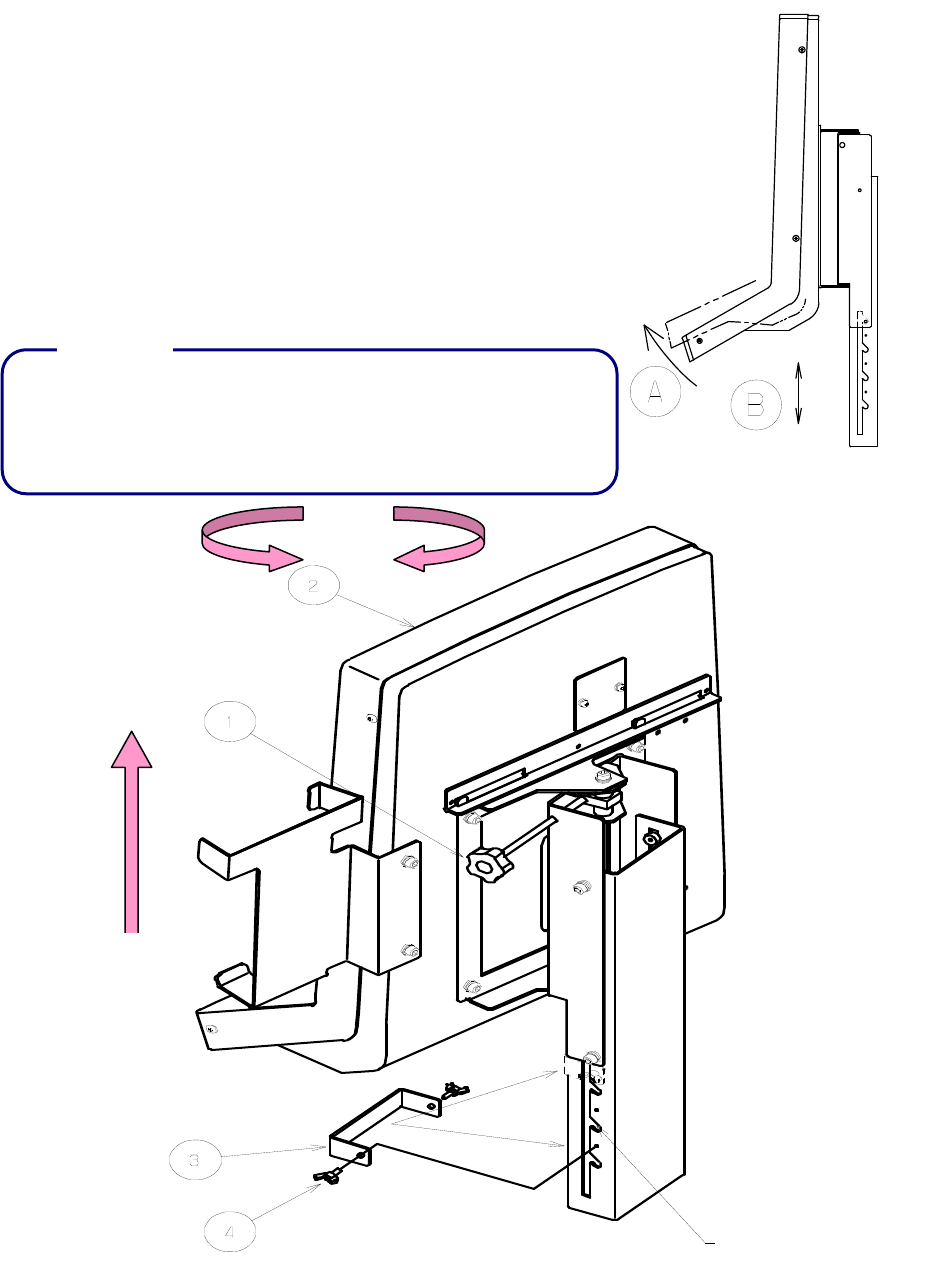 A

B

2

1

3

4