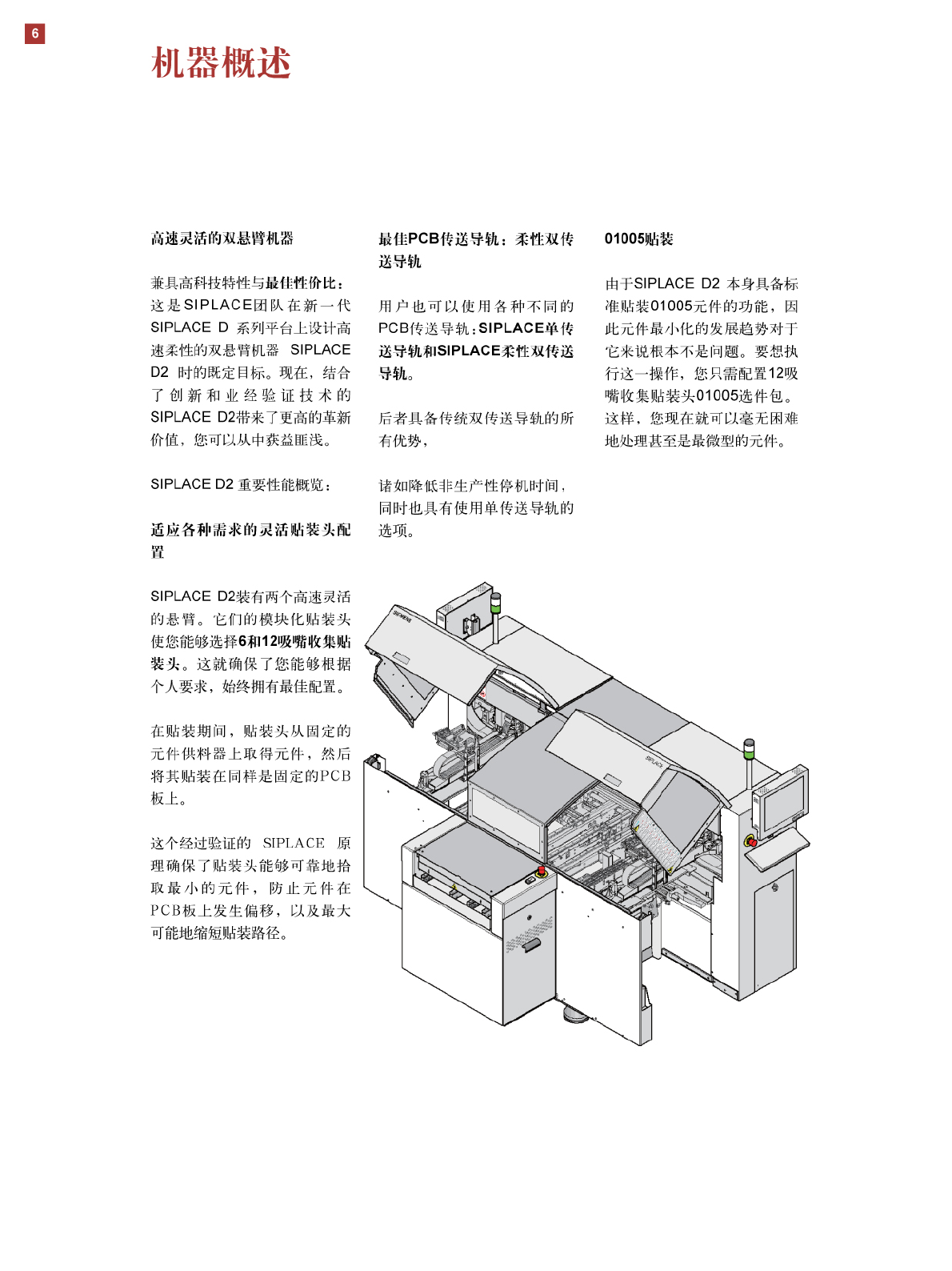 6

机器概述

高速灵活的双悬臂机器

兼具高科技特性与最佳性价比：这是SIPLACE团队在新一代SIPLACE D 系列平台上设计高速柔性的双悬臂机器 SIPLACE D2 时的既定目标。现在，结合了创新和业经验证技术的SIPLACE D2带来了更高的革新价值，您可以从中获益匪浅。

SIPLACE D2 重要性能概览：

适应各种需求的灵活贴装头配置

SIPLACE D2装有两个高速灵活的悬臂。它们的模块化贴装头使您能够选择6和12吸嘴收集贴装头。这就确保了您能够根据个人要求，始终拥有最佳配置。

在贴装期间，贴装头从固定的元件供料器上取得元件，然后将其贴装在同样是固定的PCB板上。

这个经过验证的 SIPLACE 原理确保了贴装头能够可靠地拾取最小的元件，防止元件在PCB板上发生偏移，以及最大可能地缩短贴装路径。

最佳PCB传送导轨：柔性双传送导轨

用户也可以使用各种不同的PCB传送导轨：SIPLACE单传送导轨和SIPLACE柔性双传送导轨。

后者具备传统双传送导轨的所有优势，

诸如降低非生产性停机时间，同时也具有使用单传送导轨的选项。

01005贴装

由于SIPLACE D2 本身具备标准贴装01005元件的功能，因此元件最小化的发展趋势对于它来说根本不是问题。要想执行这一操作，您只需配置12吸嘴收集贴装头01005选件包。这样，您现在就可以毫无困难地处理甚至是最微型的元件。

SIEMENS

SIPLACE