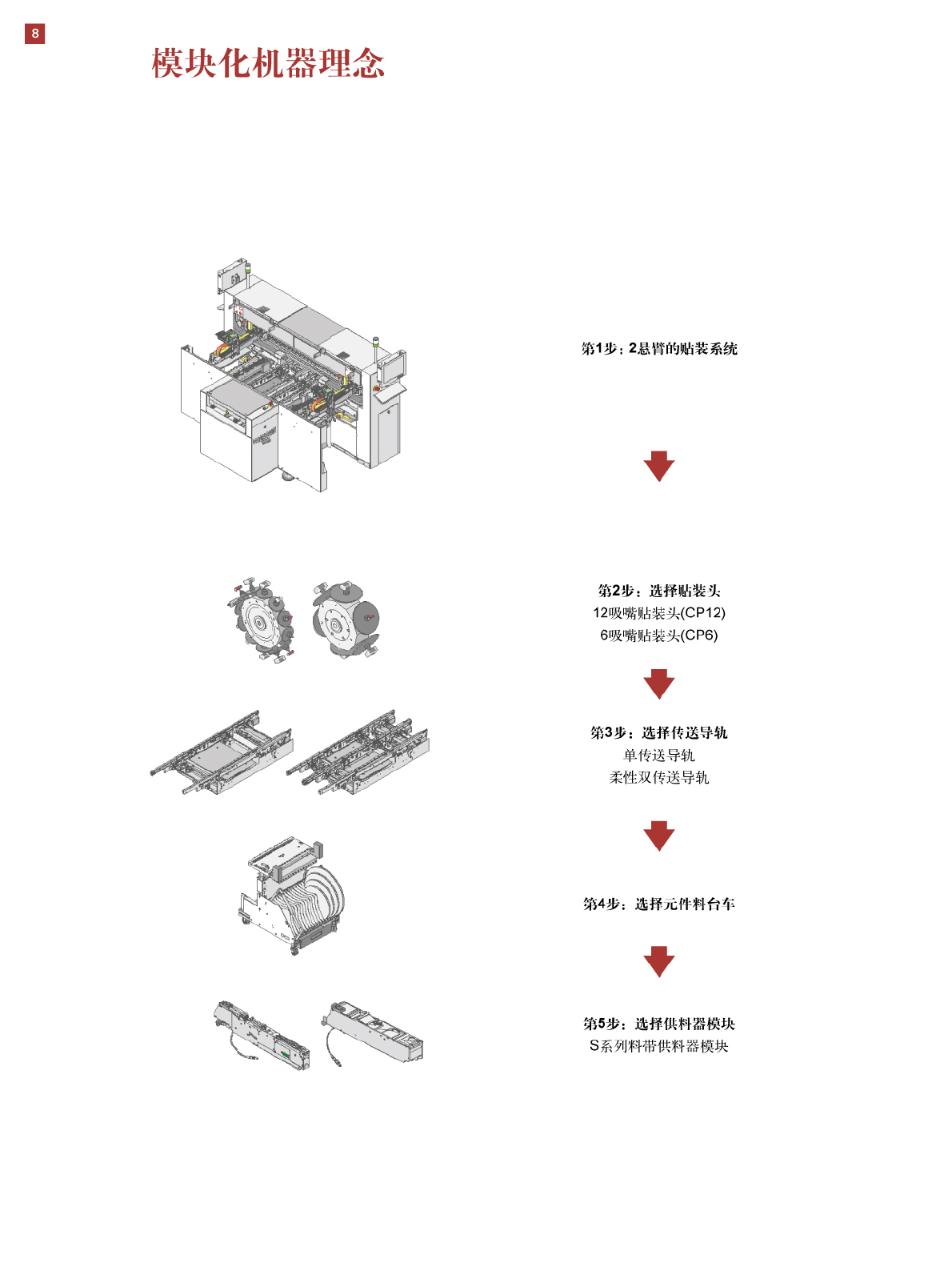 8

模块化机器理念

第1步：2悬臂的贴装系统

第2步：选择贴装头
12吸嘴贴装头(CP12)
6吸嘴贴装头(CP6)

第3步：选择传送导轨
单传送导轨
柔性双传送导轨

第4步：选择元件料台车

第5步：选择供料器模块
S系列料带供料器模块