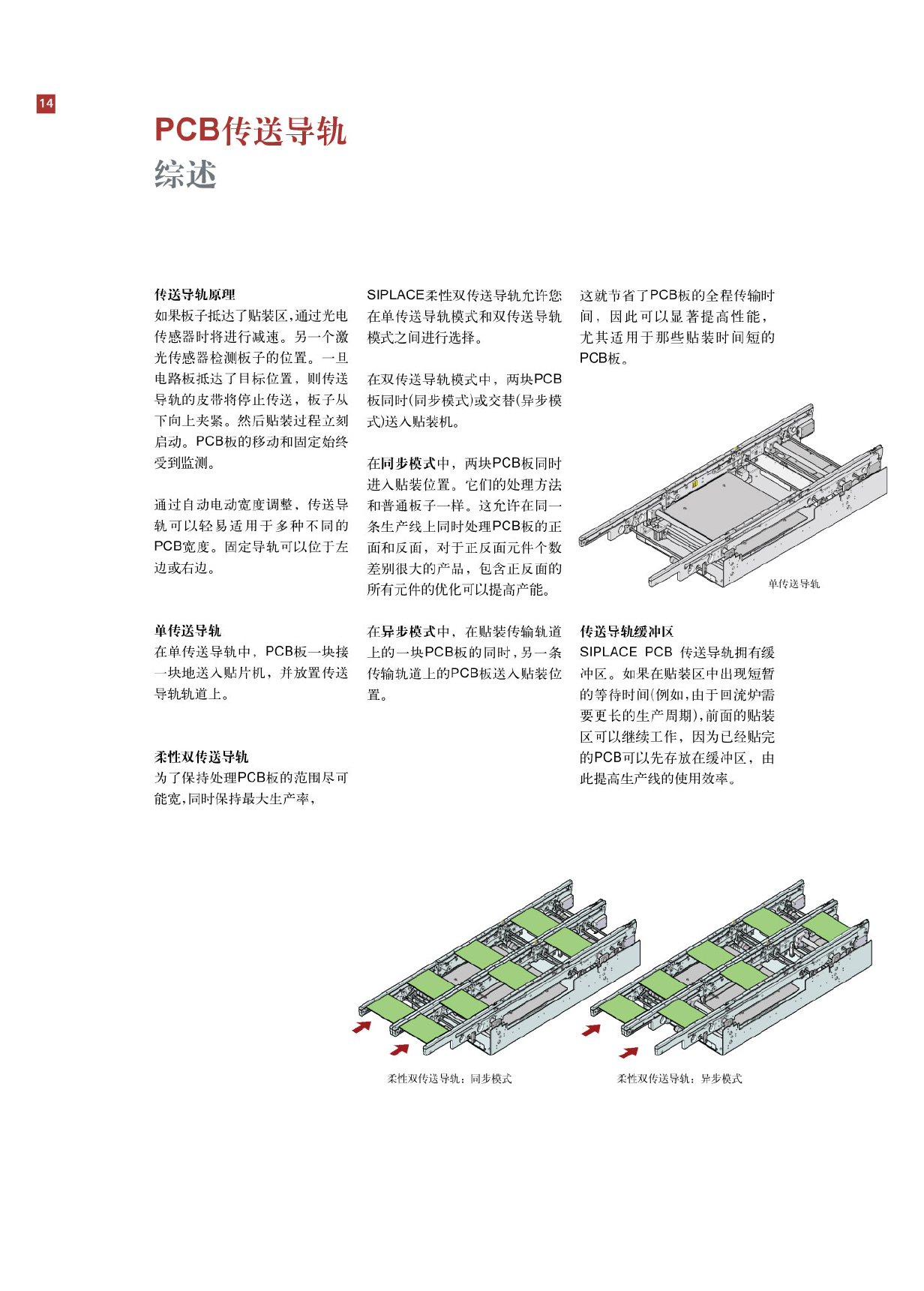 14

PCB传送导轨
综述

传送导轨原理
如果板子抵达了贴装区,通过光电传感器时将进行减速。另一个激光传感器检测板子的位置。一旦电路板抵达了目标位置，则传送导轨的皮带将停止传送，板子从下向上夹紧。然后贴装过程立刻启动。PCB板的移动和固定始终受到监测。

通过自动电动宽度调整，传送导轨可以轻易适用于多种不同的PCB宽度。固定导轨可以位于左边或右边。

单传送导轨
在单传送导轨中，PCB板一块接一块地送入贴片机，并放置传送导轨轨道上。

柔性双传送导轨
为了保持处理PCB板的范围尽可能宽,同时保持最大生产率，

SIPLACE柔性双传送导轨允许您在单传送导轨模式和双传送导轨模式之间进行选择。

在双传送导轨模式中，两块PCB板同时(同步模式)或交替(异步模式)送入贴装机。

在同步模式中，两块PCB板同时进入贴装位置。它们的处理方法和普通板子一样。这允许在同一条生产线上同时处理PCB板的正面和反面，对于正反面元件个数差别很大的产品，包含正反面的所有元件的优化可以提高产能。

在异步模式中，在贴装传输轨道上的一块PCB板的同时，另一条传输轨道上的PCB板送入贴装位置。

这就节省了PCB板的全程传输时间，因此可以显著提高性能，尤其适用于那些贴装时间短的PCB板。

单传送导轨

传送导轨缓冲区
SIPLACE PCB 传送导轨拥有缓冲区。如果在贴装区中出现短暂的等待时间(例如,由于回流炉需要更长的生产周期),前面的贴装区可以继续工作，因为已经贴完的PCB可以先存放在缓冲区，由此提高生产线的使用效率。

柔性双传送导轨：同步模式

柔性双传送导轨：异步模式