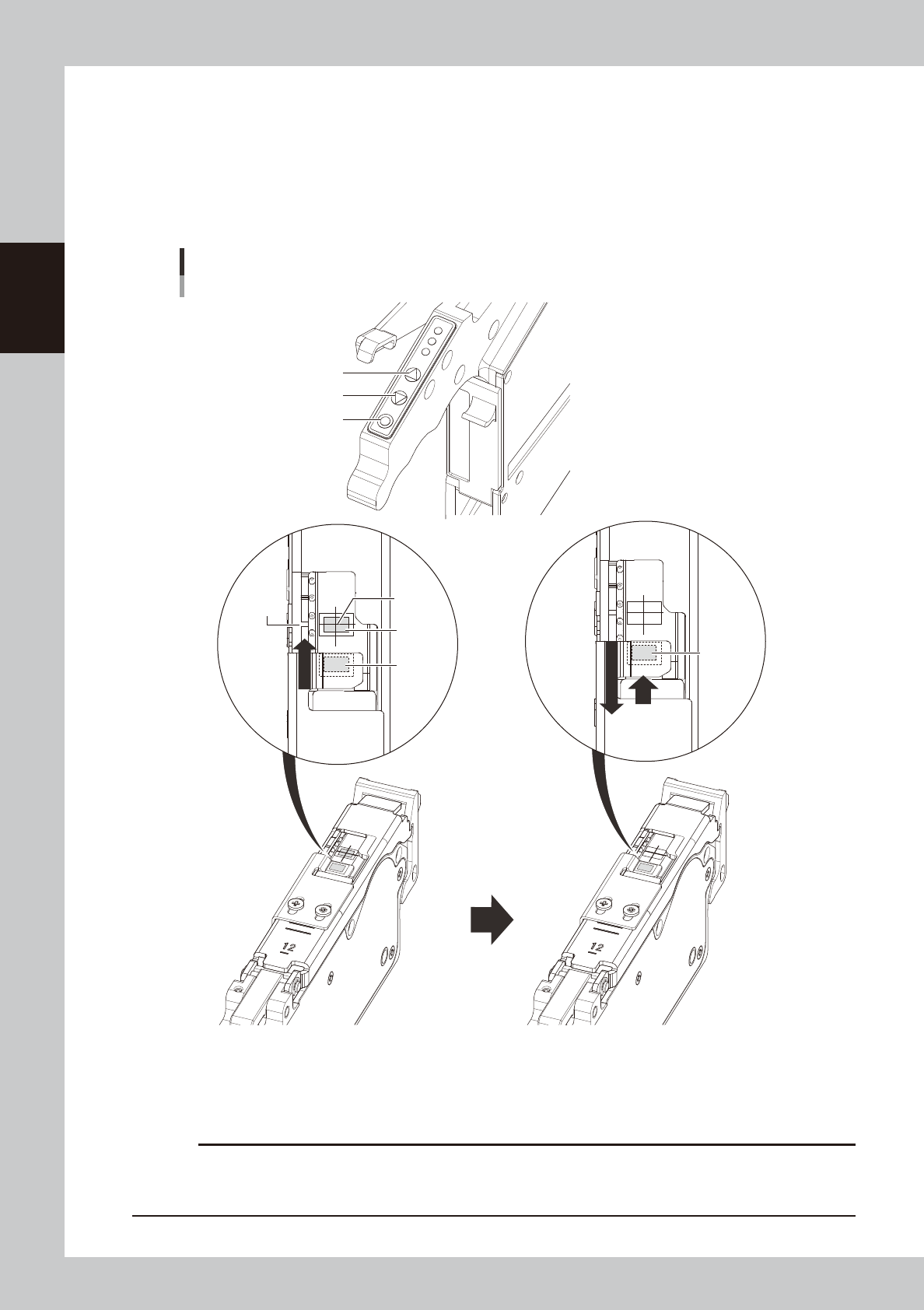 12

12