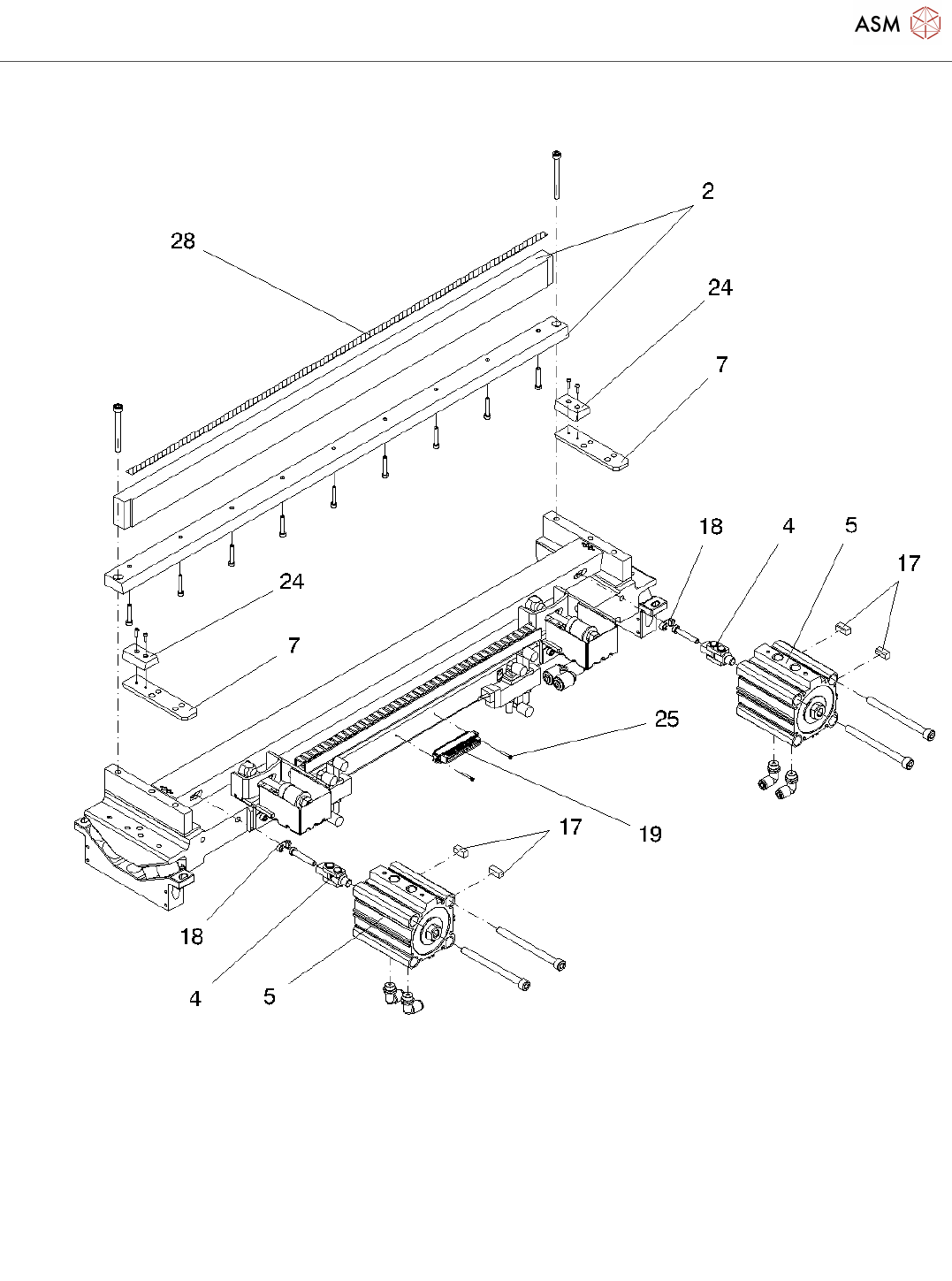 ASM

2

28

24

7

18

4

5

17

24

7

25

19

17

18

4

5