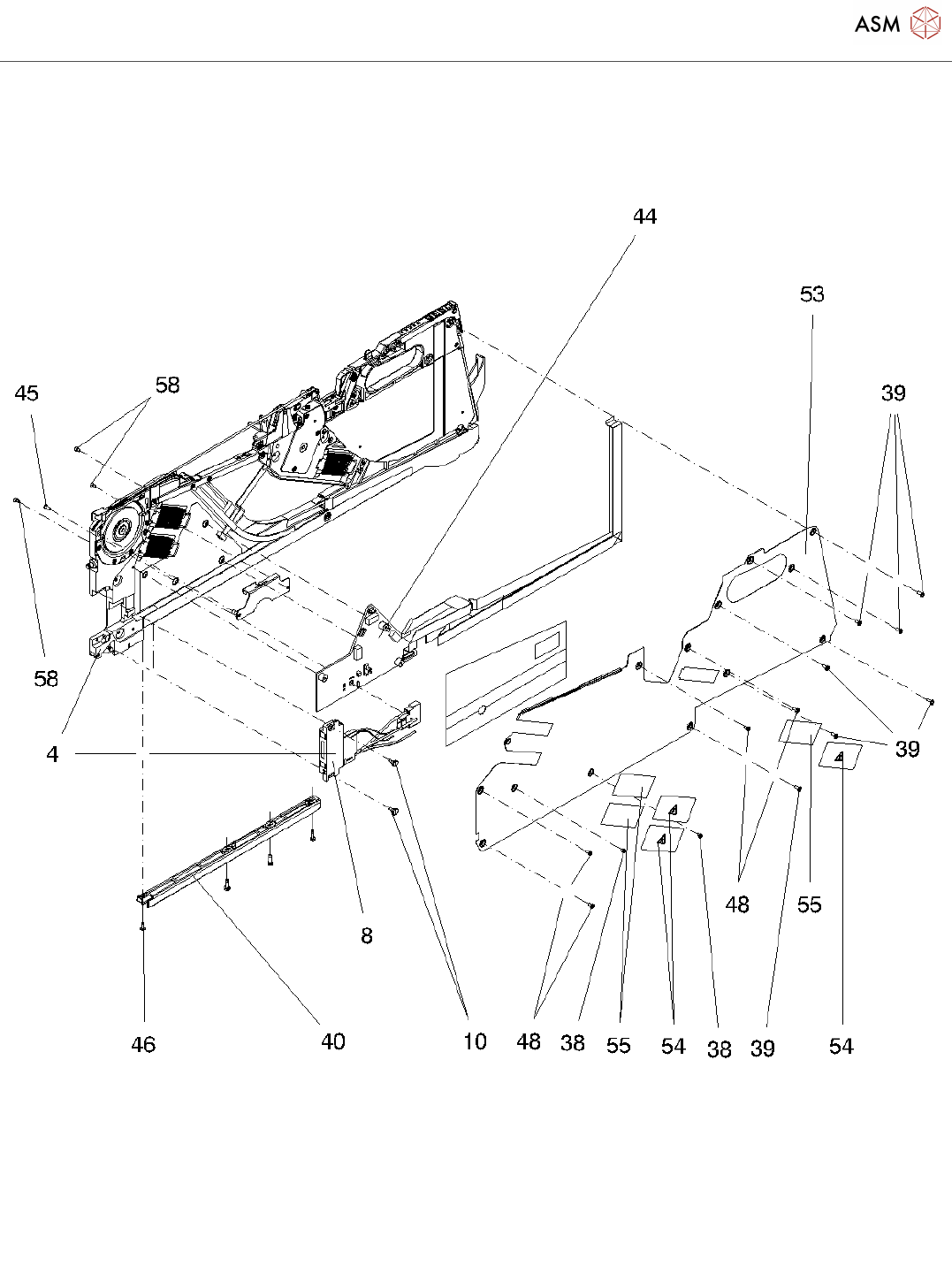 ASM

44

53

45

58

39

58

4

39

8

48

55

46

40

10

48

38

55

54

38

39

54