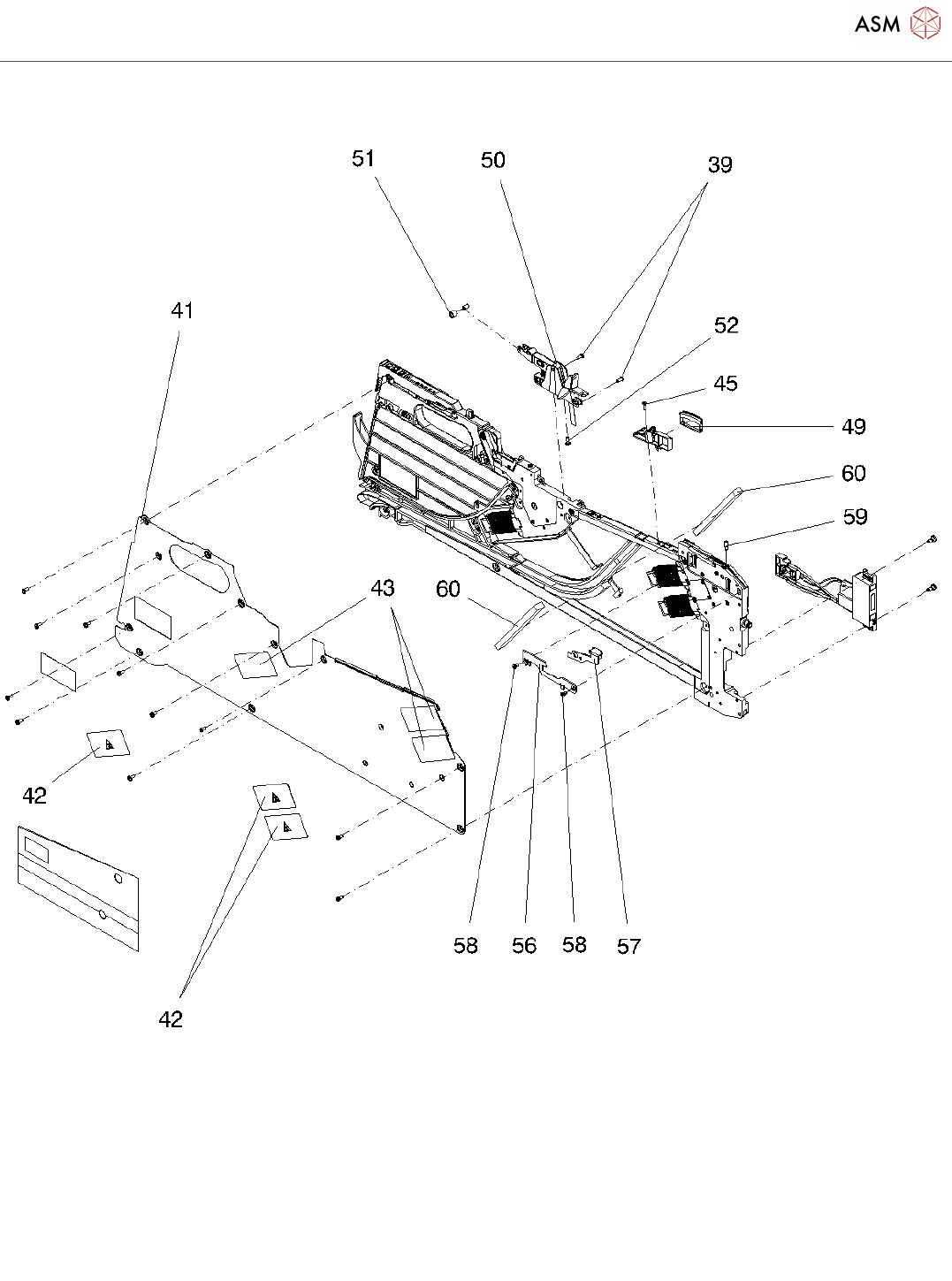 ASM

51
50
39
41
52
45
49
60
59
43
60
42
58
56
58
57
42