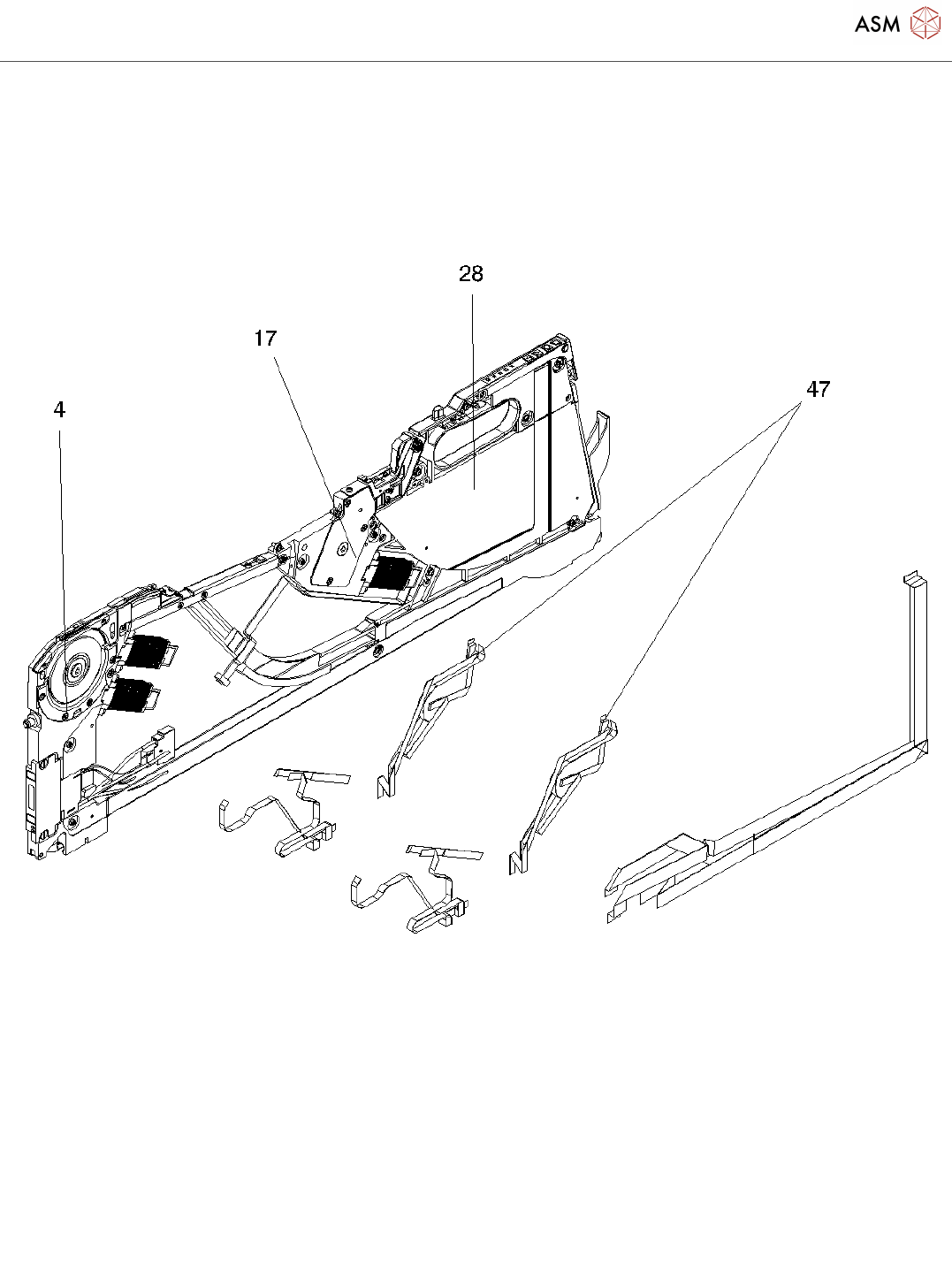 ASM

28

17

47

4