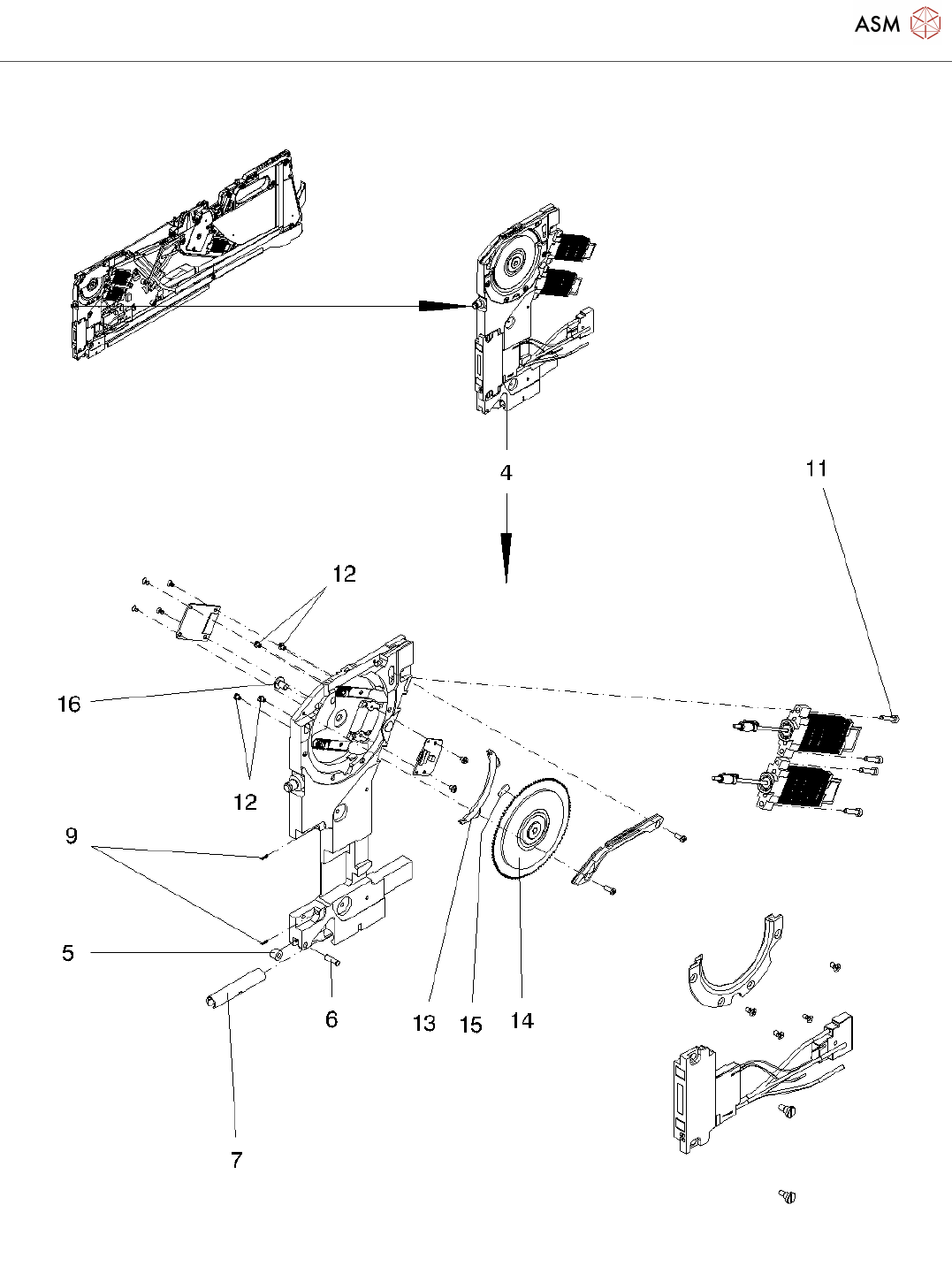 ASM

4

11

12

16

12

9

5

6

13

15

14

7