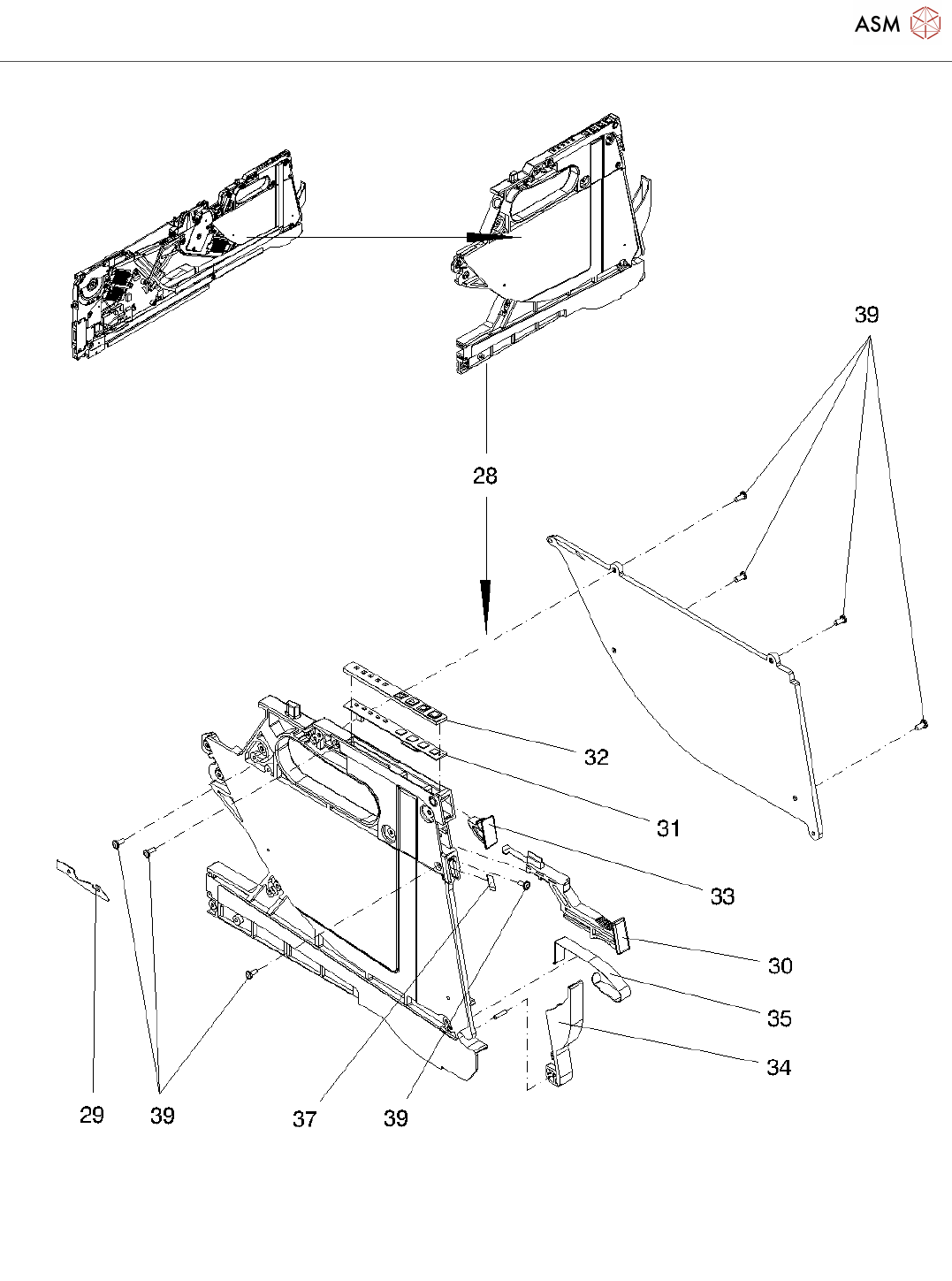 ASM

39

28

32

31

33

30

35

34

29

39

37

39