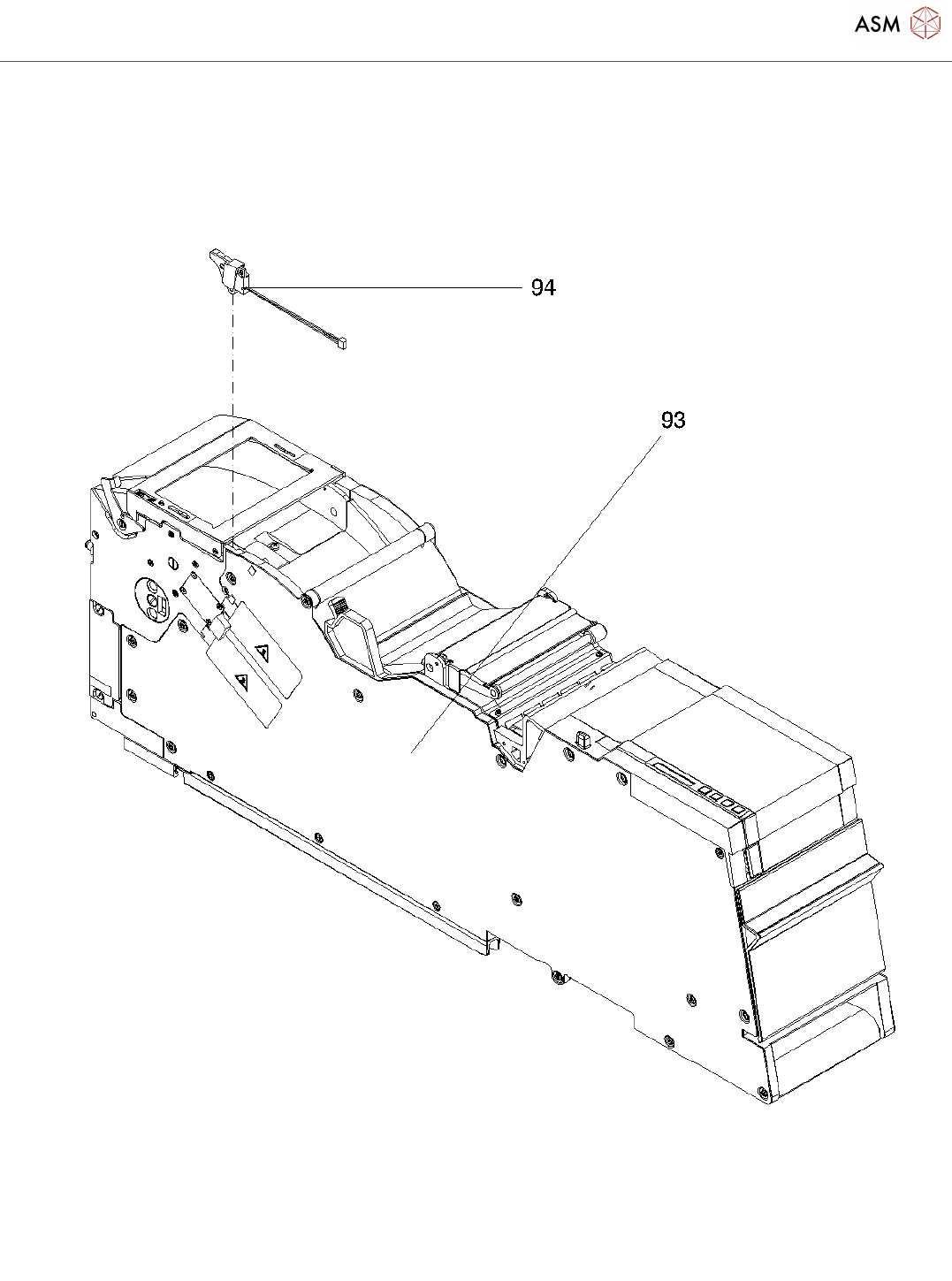 ASM

94

93