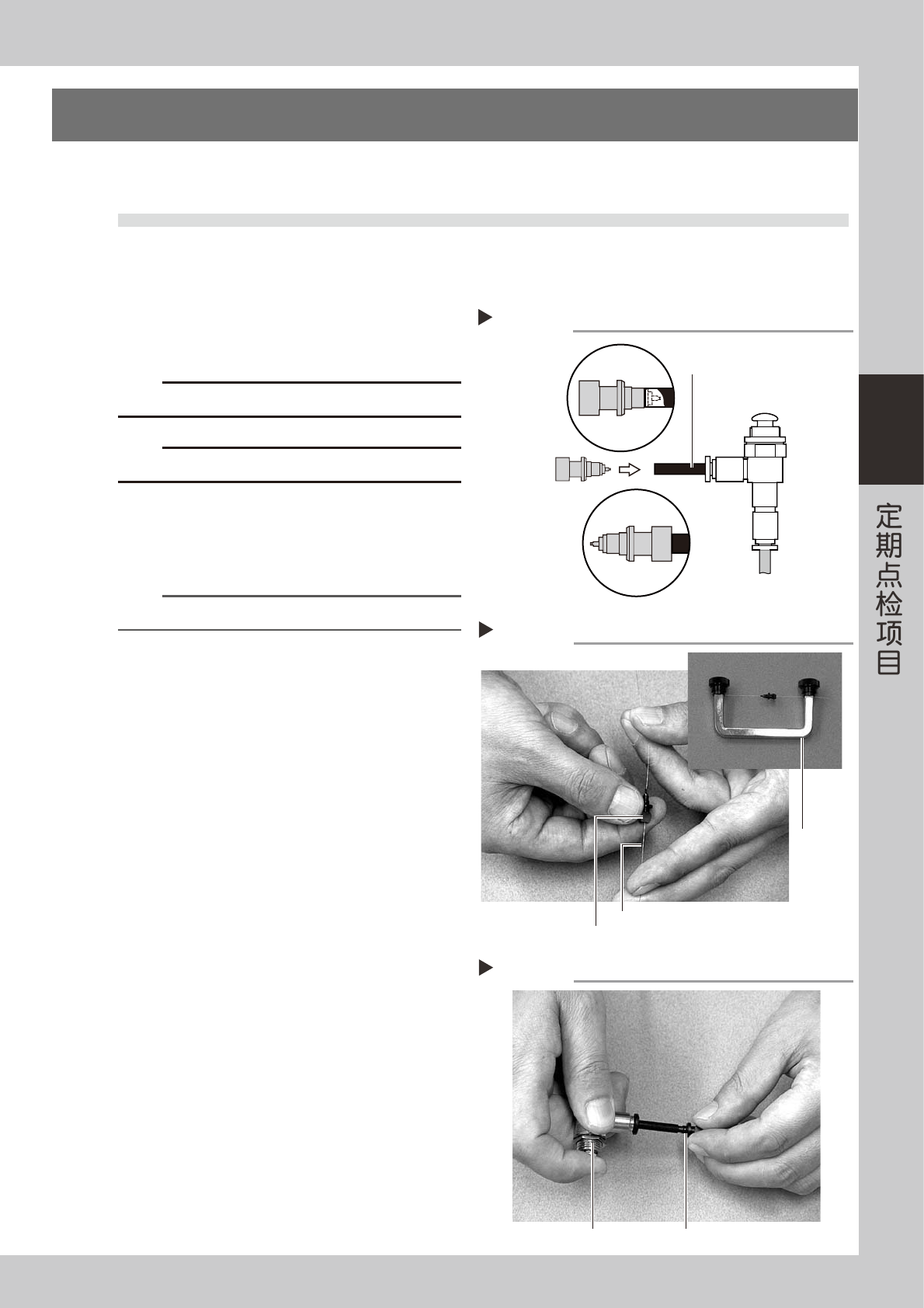 定期点检项目