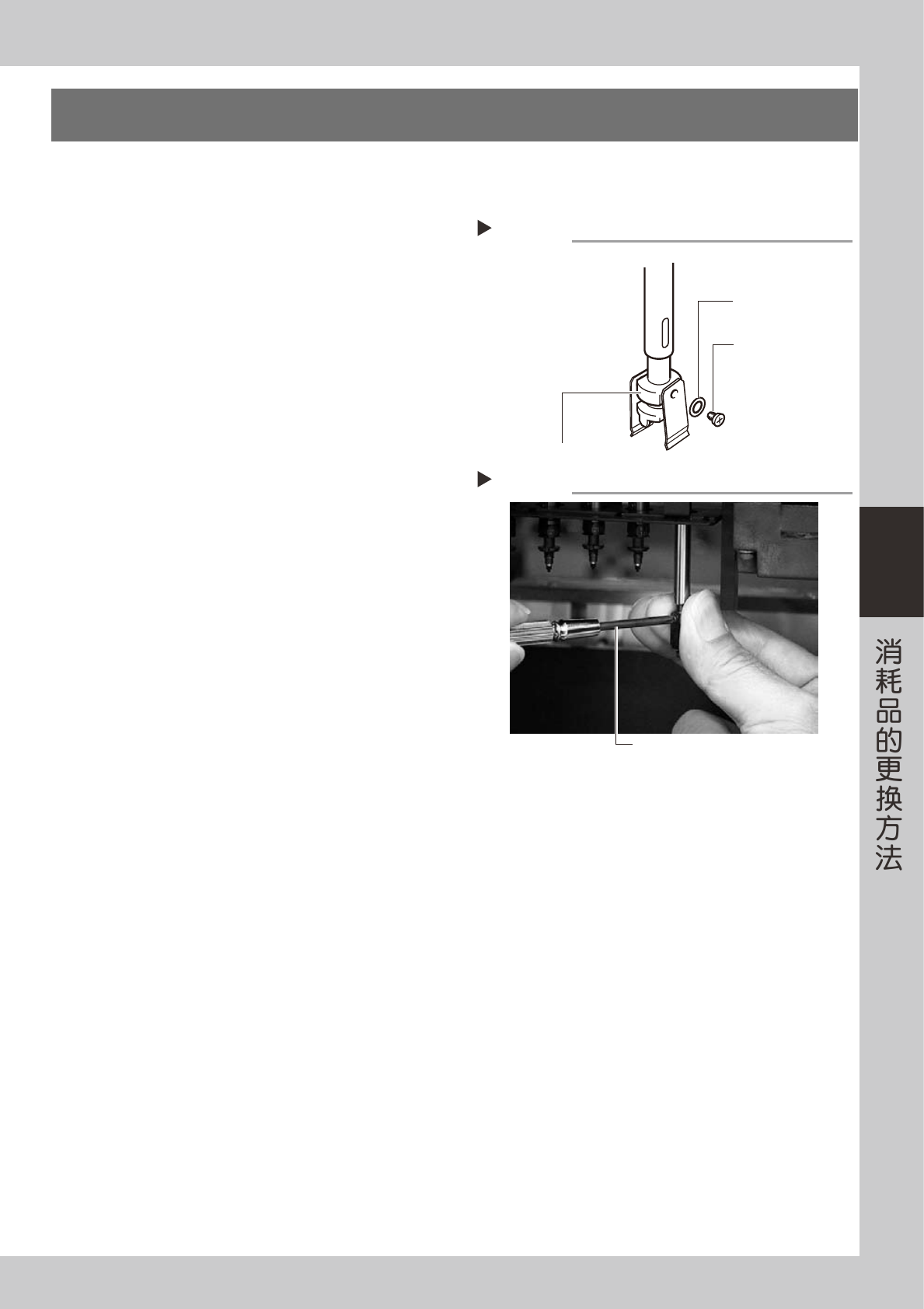 消耗品的更换方法