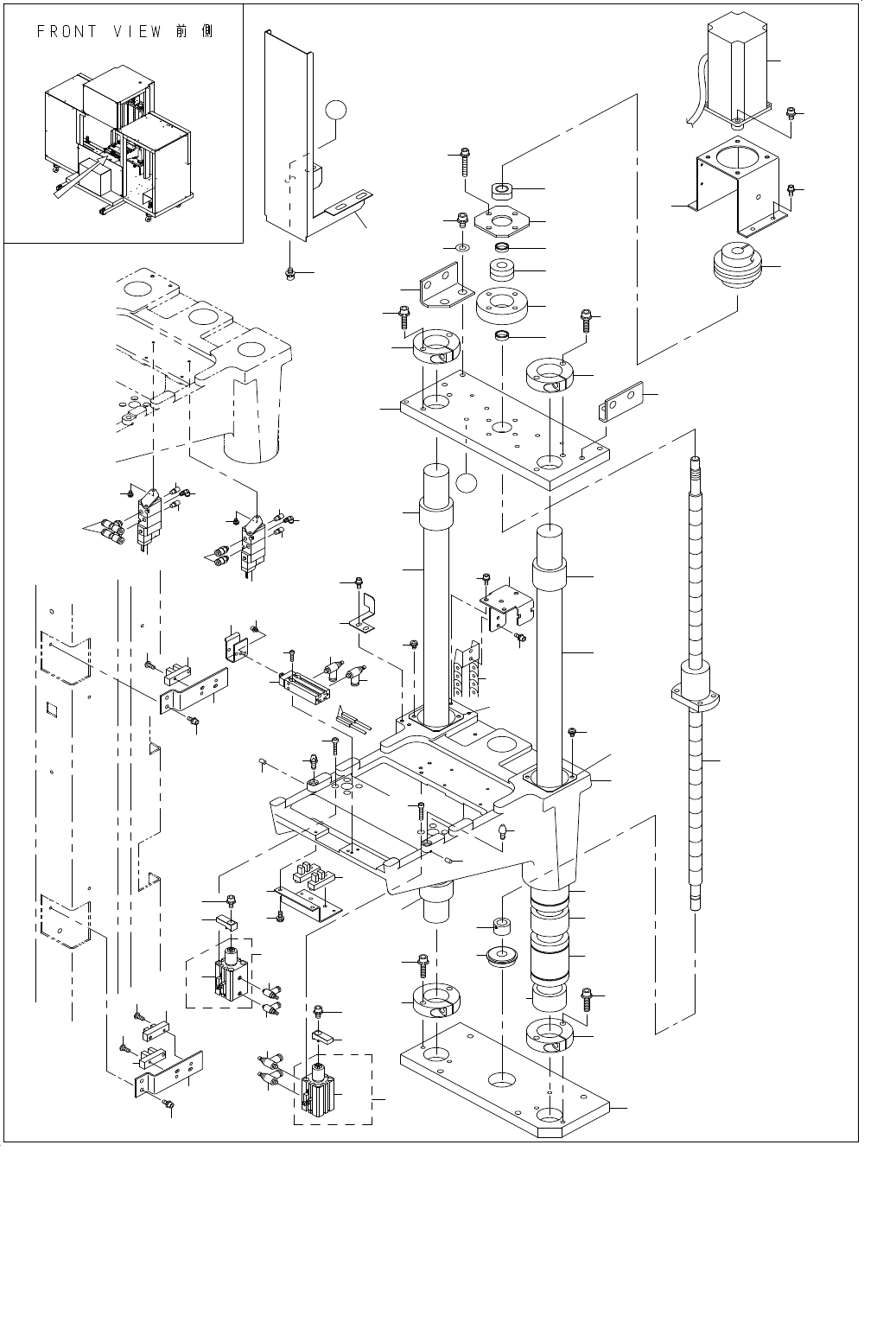 FRONT VIEW 前側