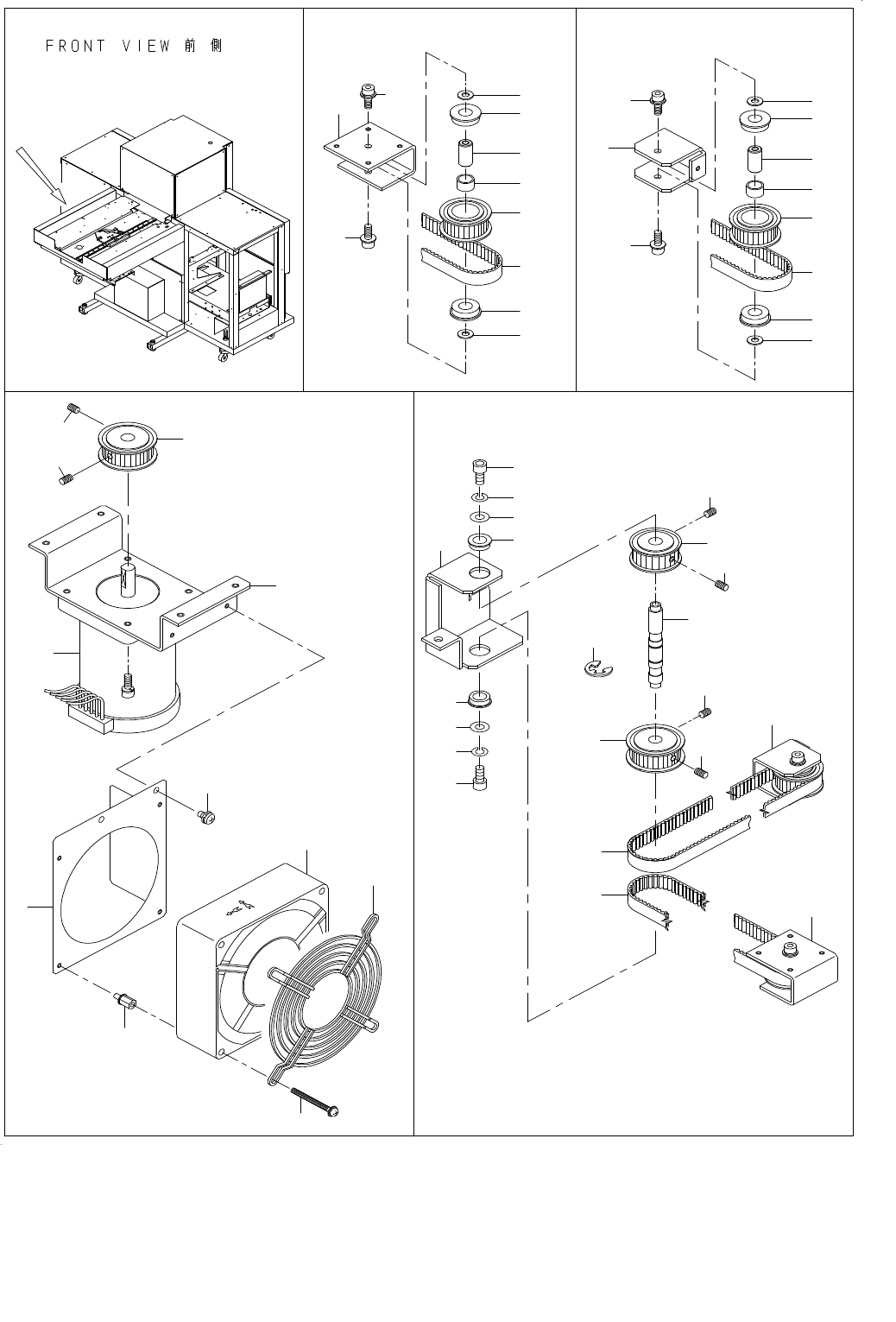 FRONT VIEW 前側